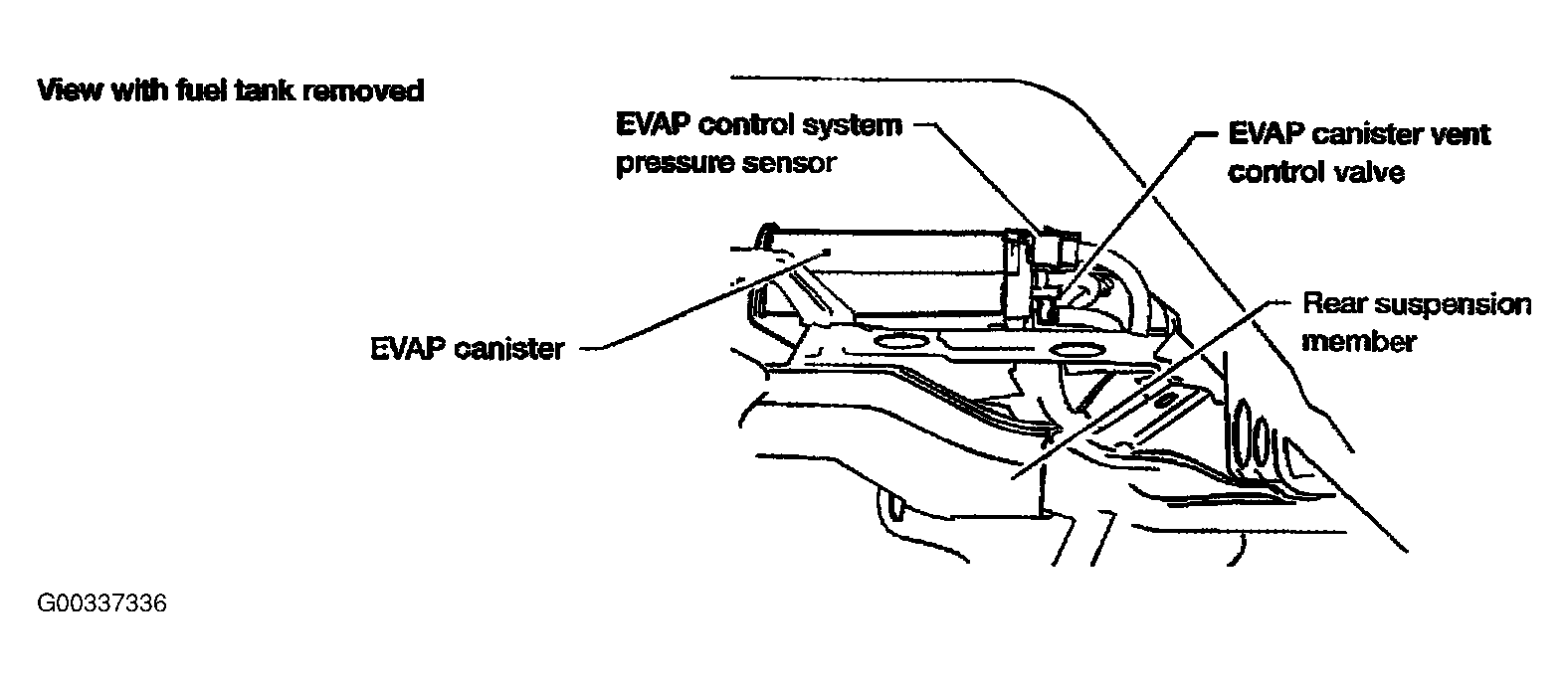 View with fuel tank removed

EVAP control system pressure sensor

EVAP canister vent control valve

EVAP canister

Rear suspension member

G00337336