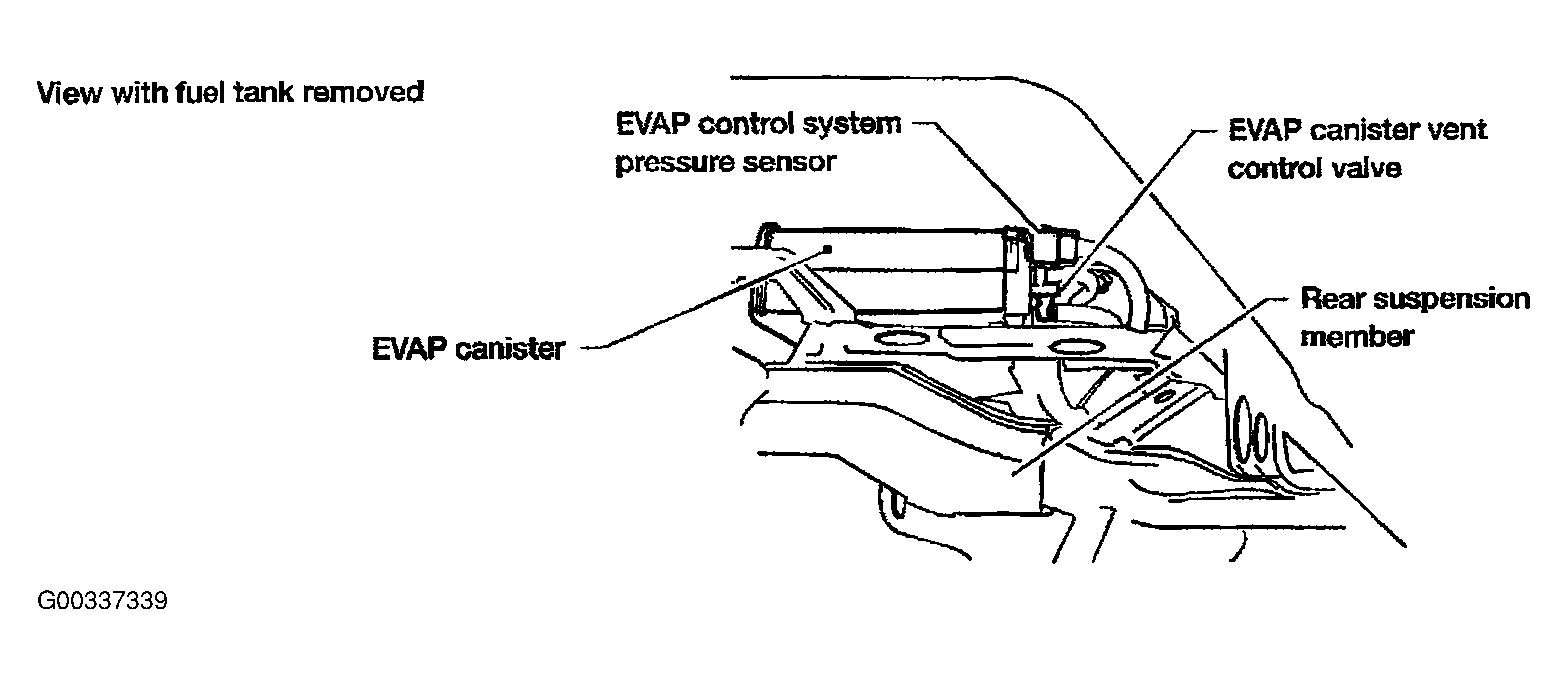 View with fuel tank removed

EVAP control system pressure sensor

EVAP canister vent control valve

EVAP canister

Rear suspension member

G00337339