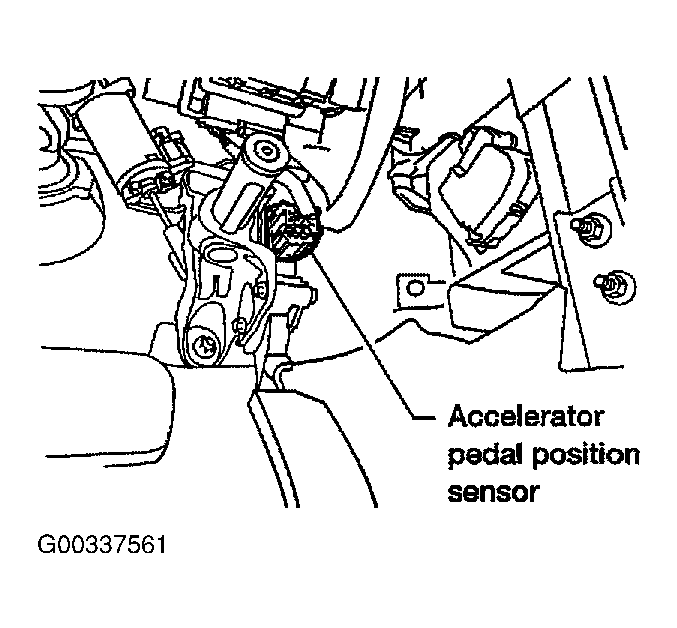 Accelerator pedal position sensor

G00337561