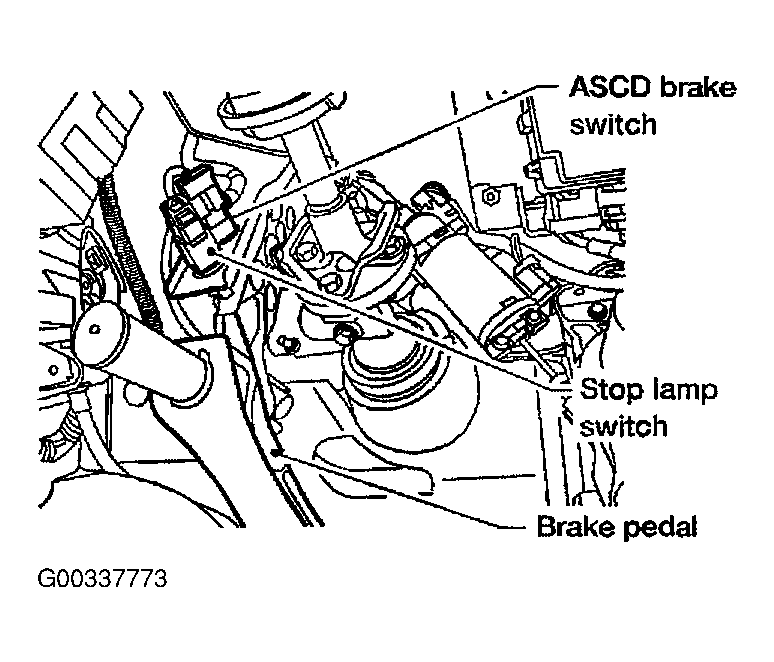 ASCD brake switch

Stop lamp switch

Brake pedal

G00337773