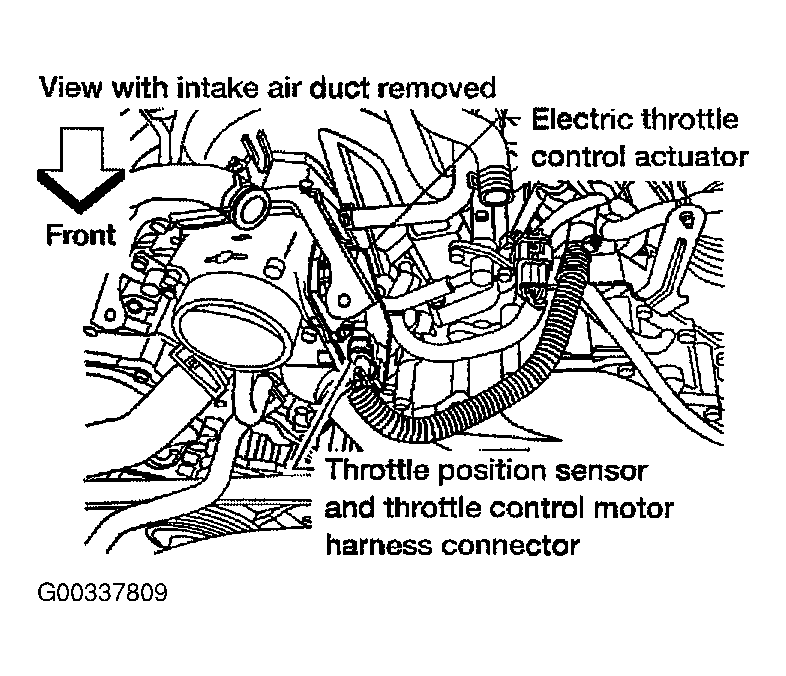 View with intake air duct removed

Electric throttle control actuator

Front

Throttle position sensor and throttle control motor harness connector

G00337809