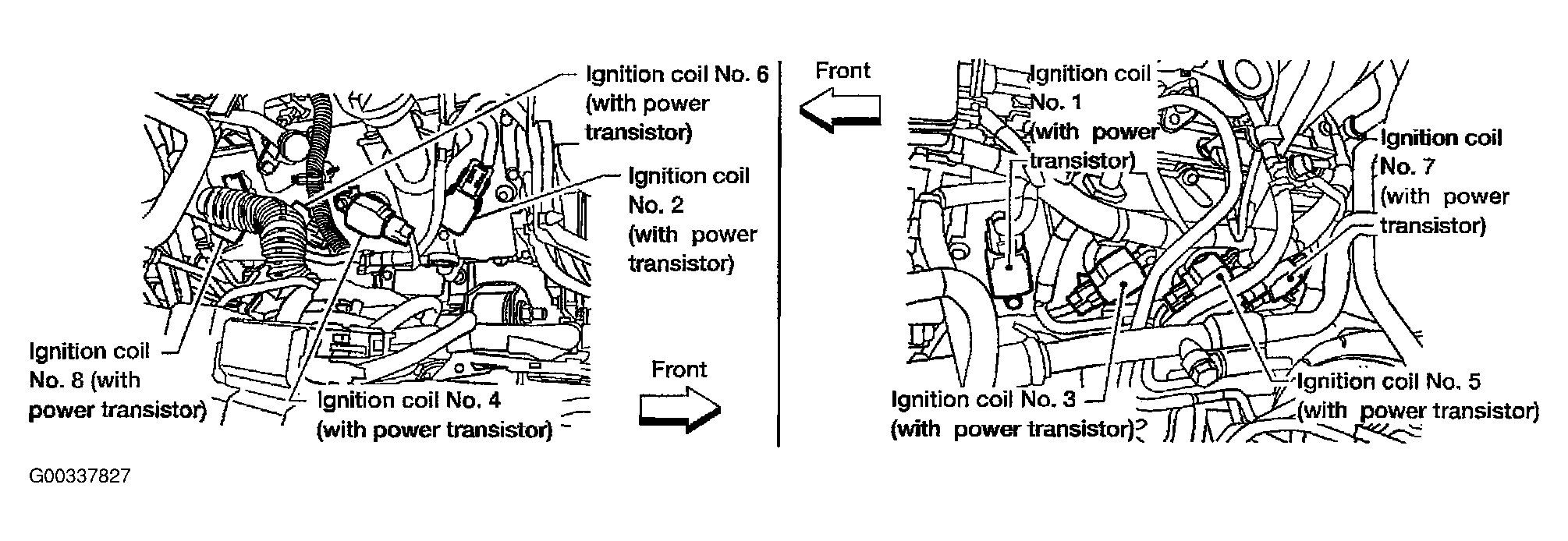 Ignition coil No. 6 (with power transistor)

Ignition coil No. 2 (with power transistor)

Ignition coil No. 8 (with power transistor)

Ignition coil No. 4 (with power transistor)

Front

Front

Ignition coil No. 1 (with power transistor)

Ignition coil No. 7 (with power transistor)

Ignition coil No. 3 (with power transistor)

Ignition coil No. 5 (with power transistor)

G00337827