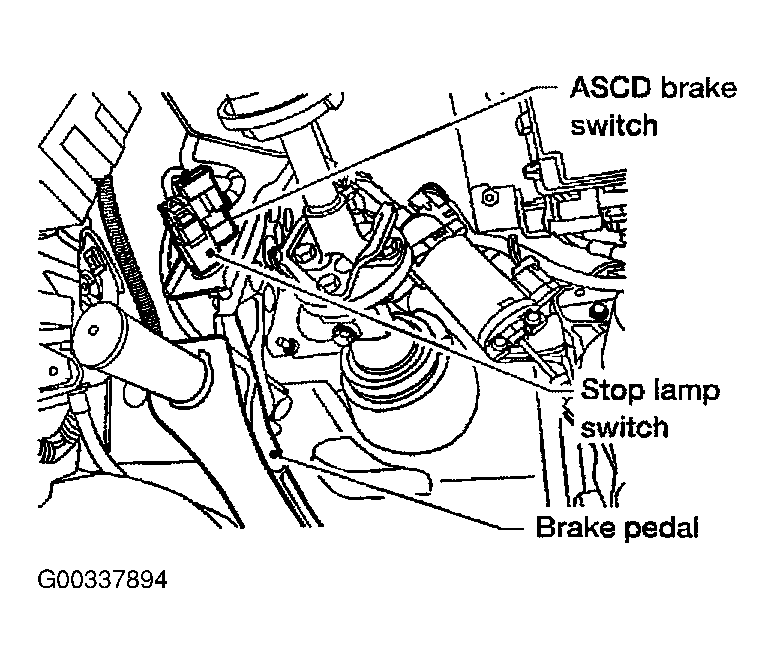 ASCD brake switch

Stop lamp switch

Brake pedal

G00337894