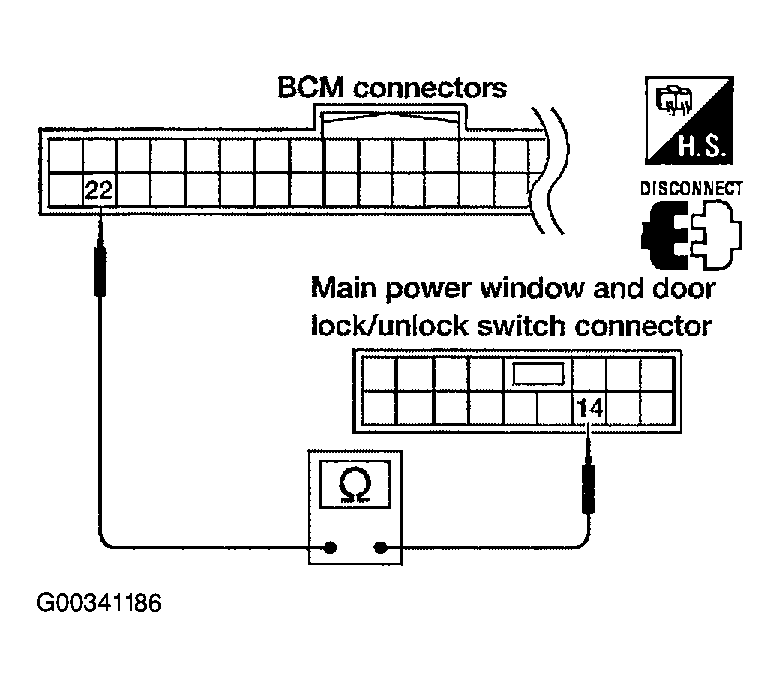 BCM connectors

H.S.

DISCONNECT

22

Main power window and door lock/unlock switch connector

14

Ω

G00341186