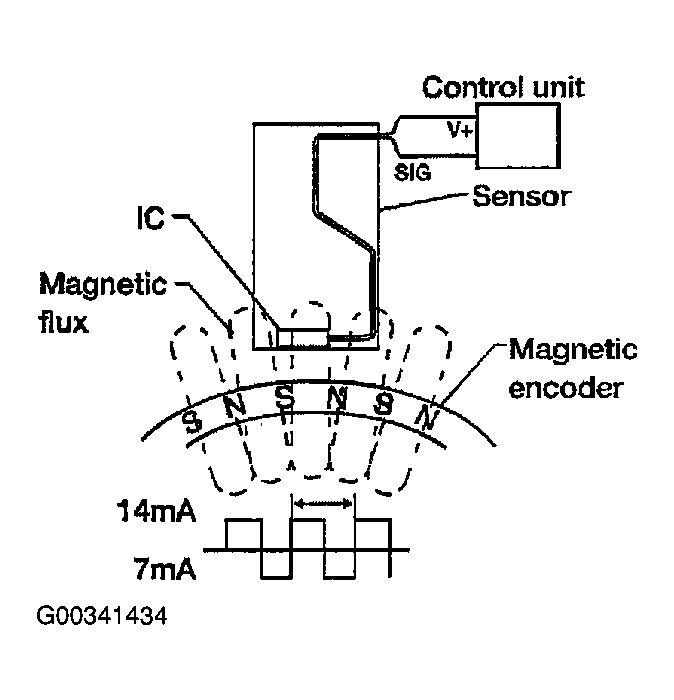 Control unit
V+
SIG
Sensor
IC
Magnetic flux
Magnetic encoder
S N S N S N
14mA
7mA
G00341434