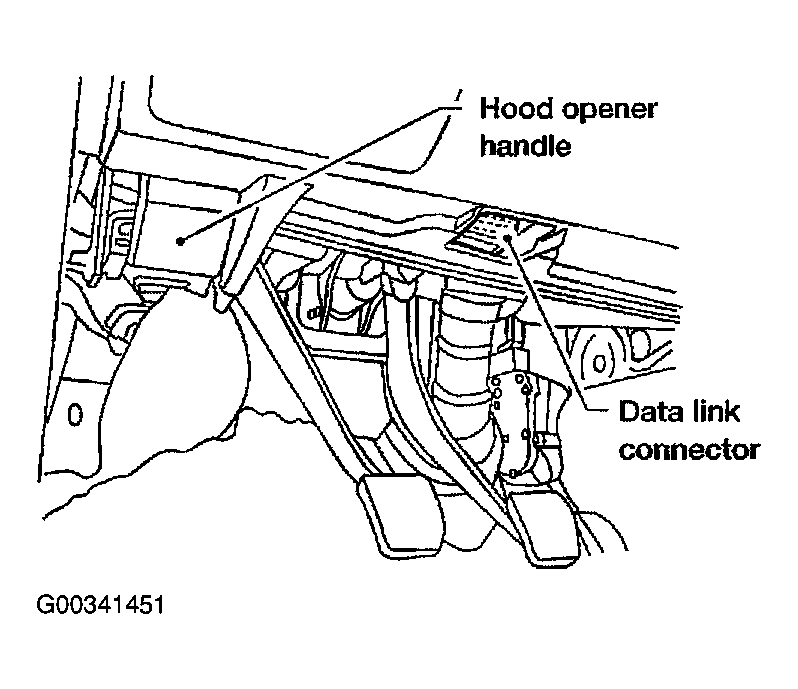 Hood opener handle

Data link connector

G00341451