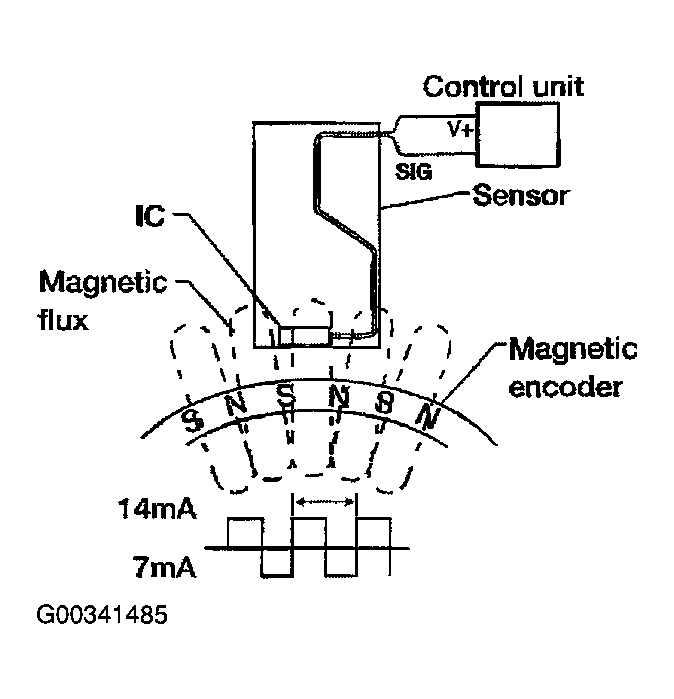 Control unit
V+
SIG
Sensor
IC
Magnetic flux
Magnetic encoder
S N S N S N
14mA
7mA
G00341485