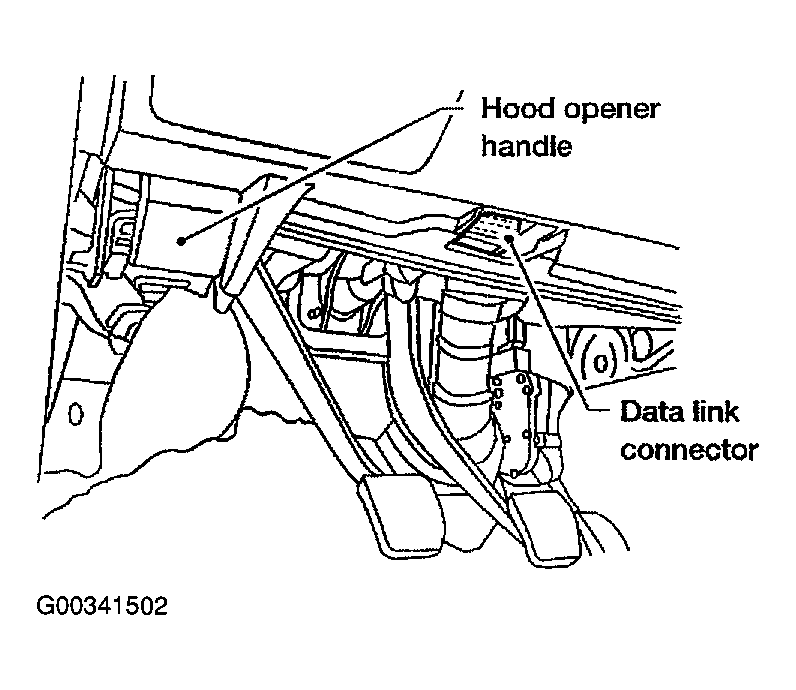 Hood opener handle

Data link connector

G00341502