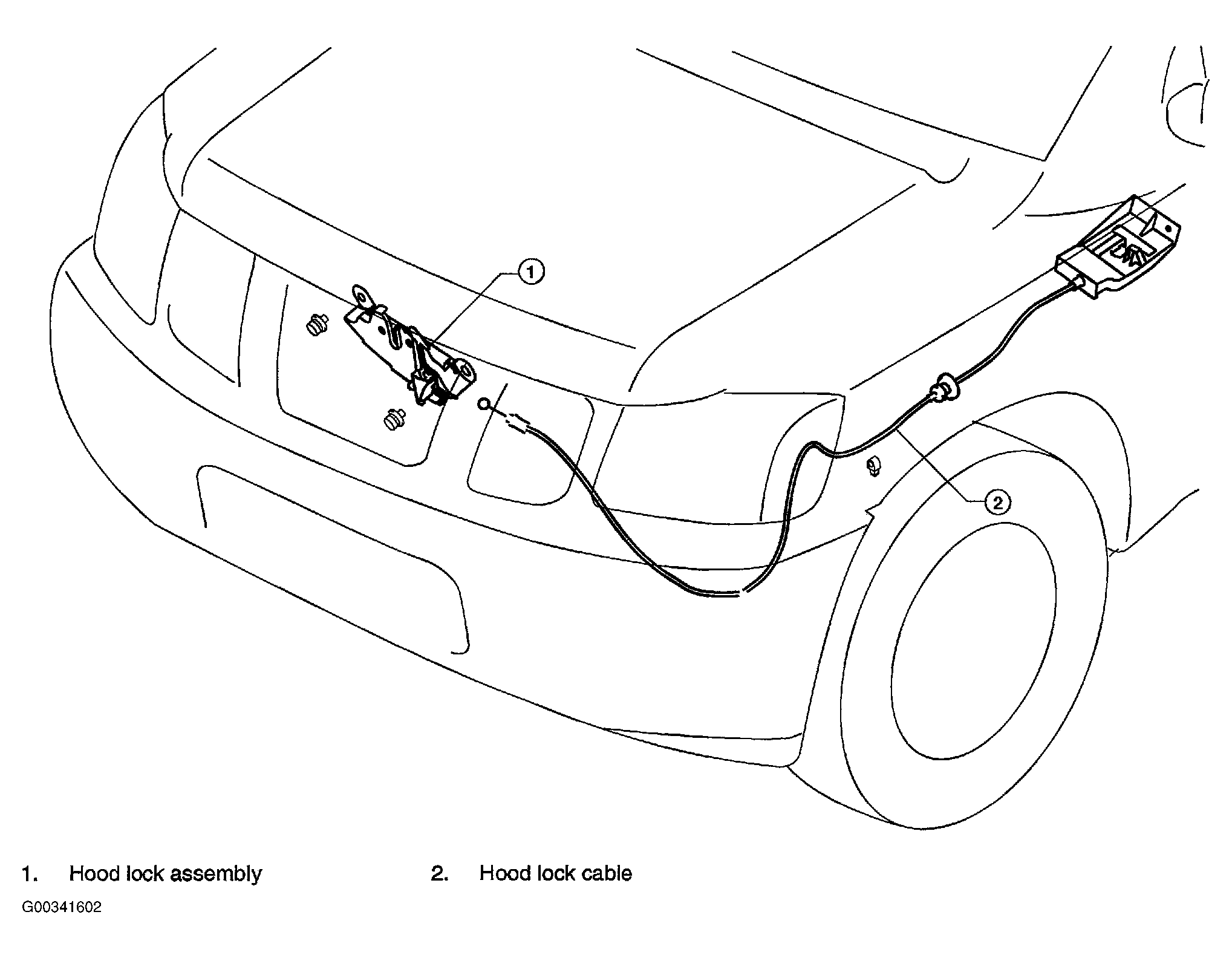 1

2

1. Hood lock assembly

2. Hood lock cable

G00341602