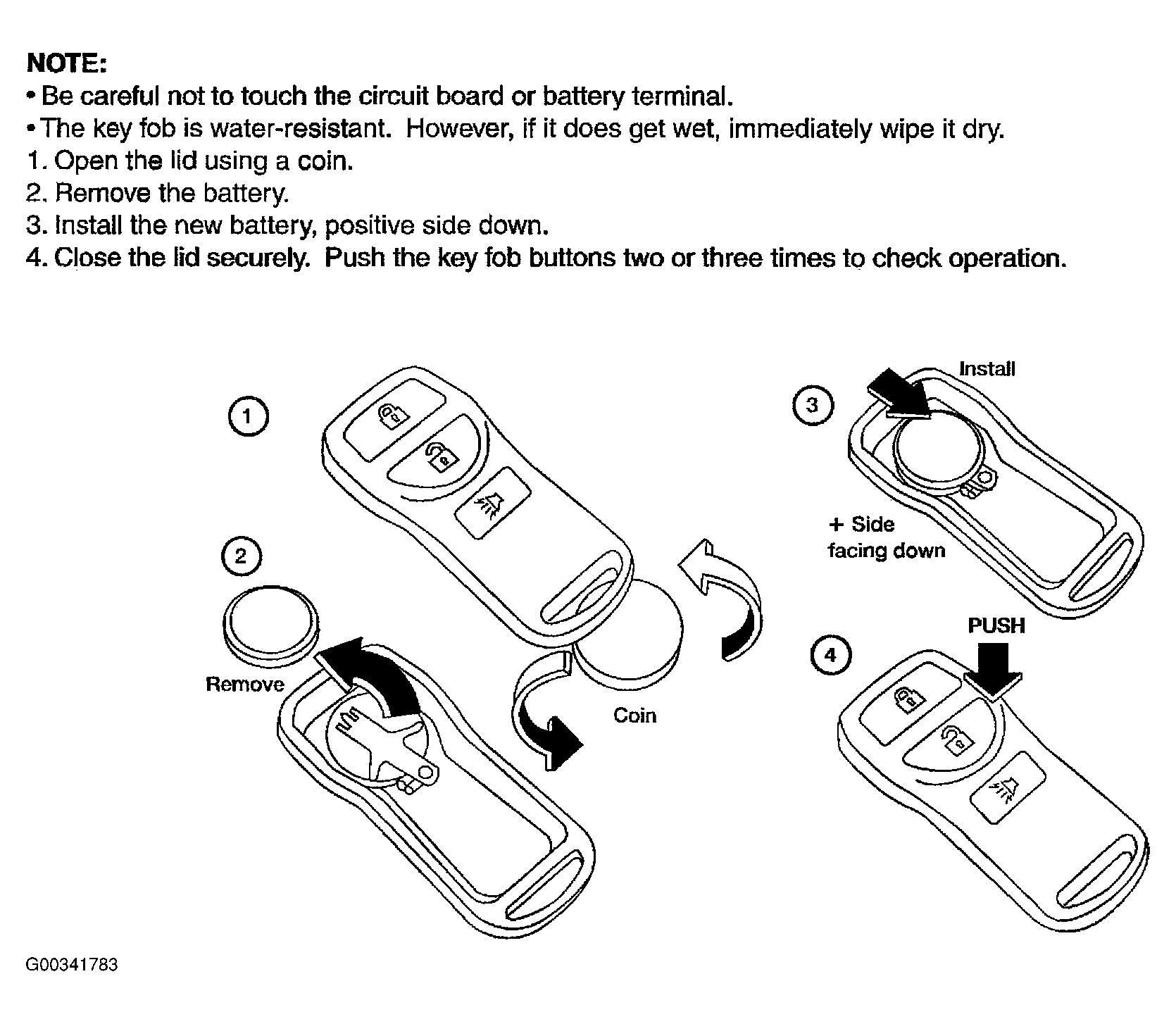 NOTE:
• Be careful not to touch the circuit board or battery terminal.
• The key fob is water-resistant. However, if it does get wet, immediately wipe it dry.
1. Open the lid using a coin.
2. Remove the battery.
3. Install the new battery, positive side down.
4. Close the lid securely. Push the key fob buttons two or three times to check operation.

1

2

Remove

Coin

3

Install

+ Side facing down

4

PUSH

G00341783