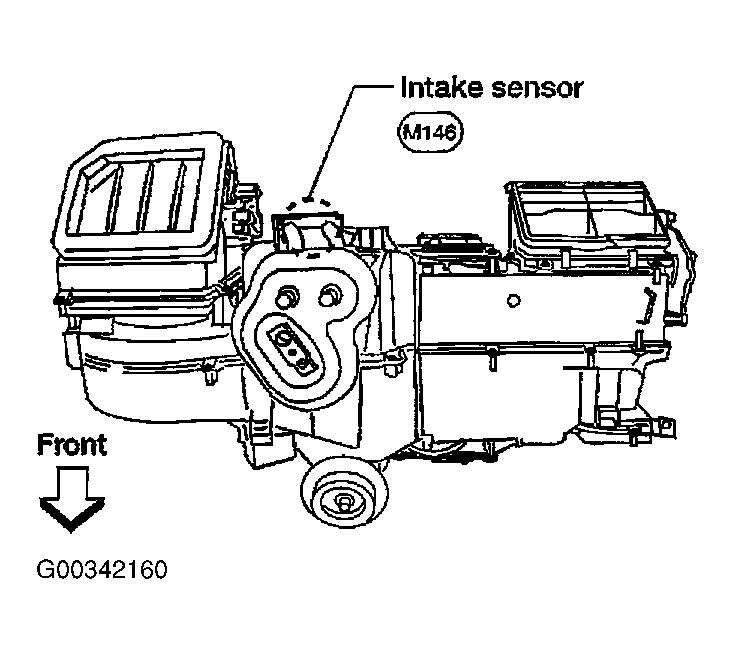 Intake sensor

M146

Front

G00342160