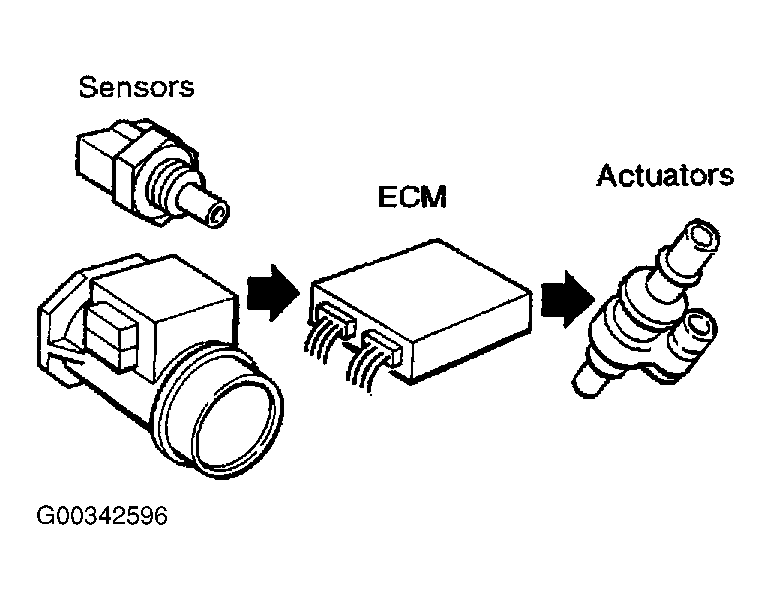 Sensors

ECM

Actuators

G00342596