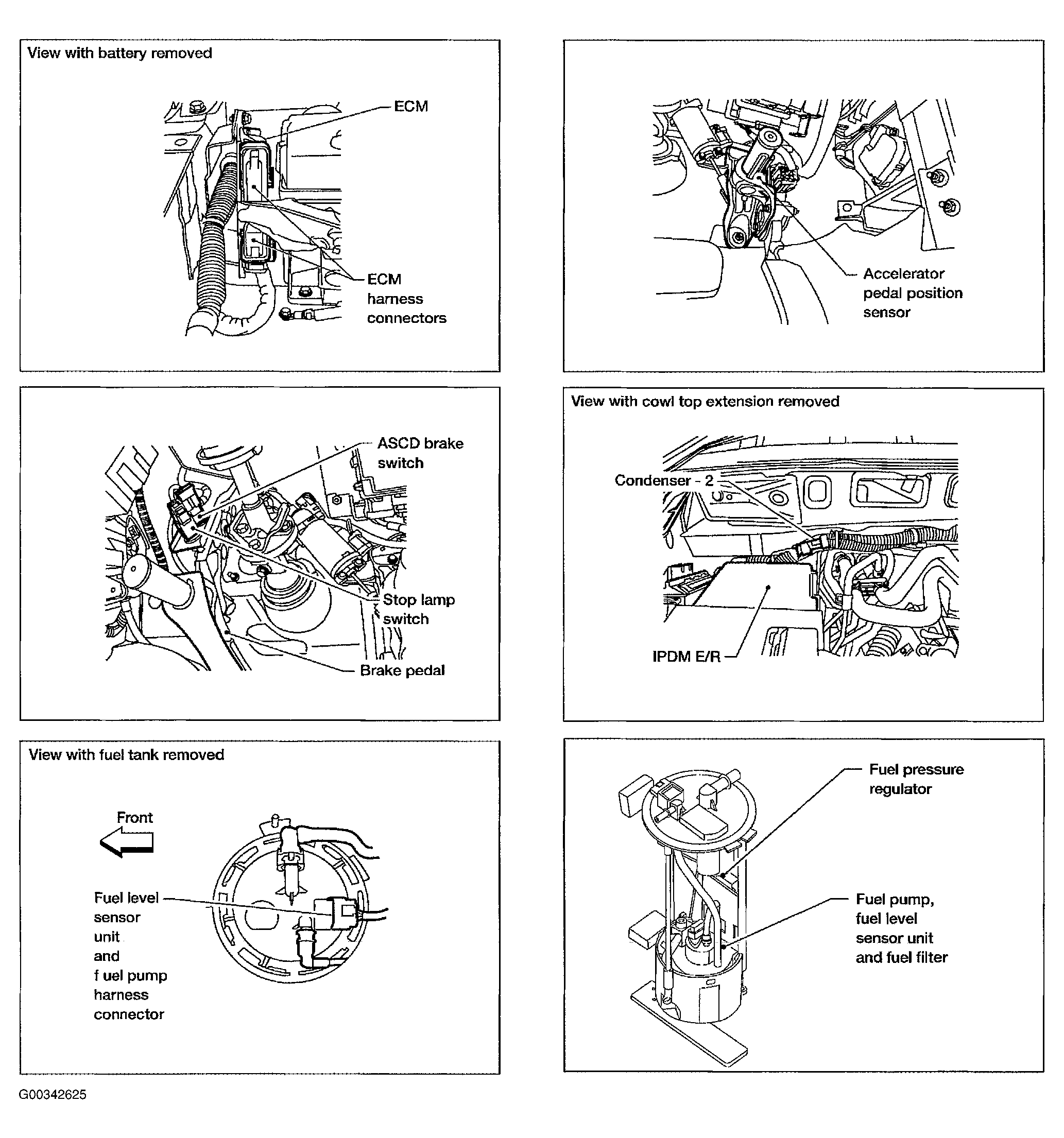 View with battery removed

ECM

ECM harness connectors

Accelerator pedal position sensor

ASCD brake switch

Stop lamp switch

Brake pedal

View with cowl top extension removed

Condenser - 2

IPDM E/R

View with fuel tank removed

Front

Fuel level sensor unit and f uel pump harness connector

Fuel pressure regulator

Fuel pump, fuel level sensor unit and fuel filter

G00342625