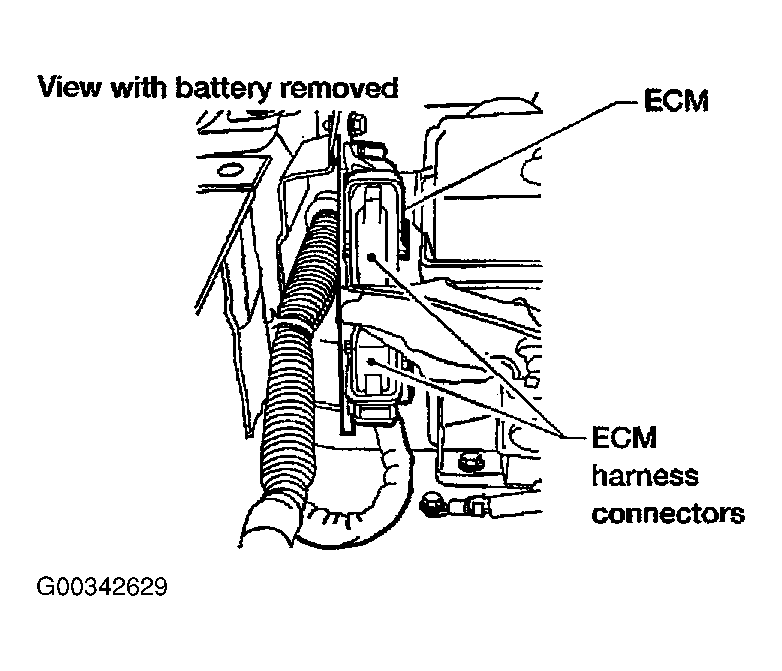 View with battery removed

ECM

ECM harness connectors

G00342629