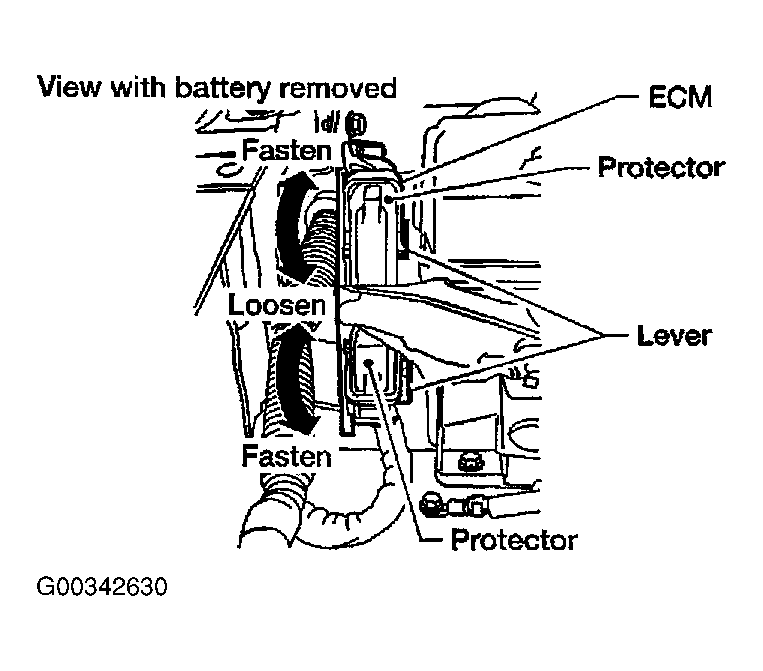 View with battery removed

ECM

Fasten

Protector

Loosen

Lever

Fasten

Protector

G00342630