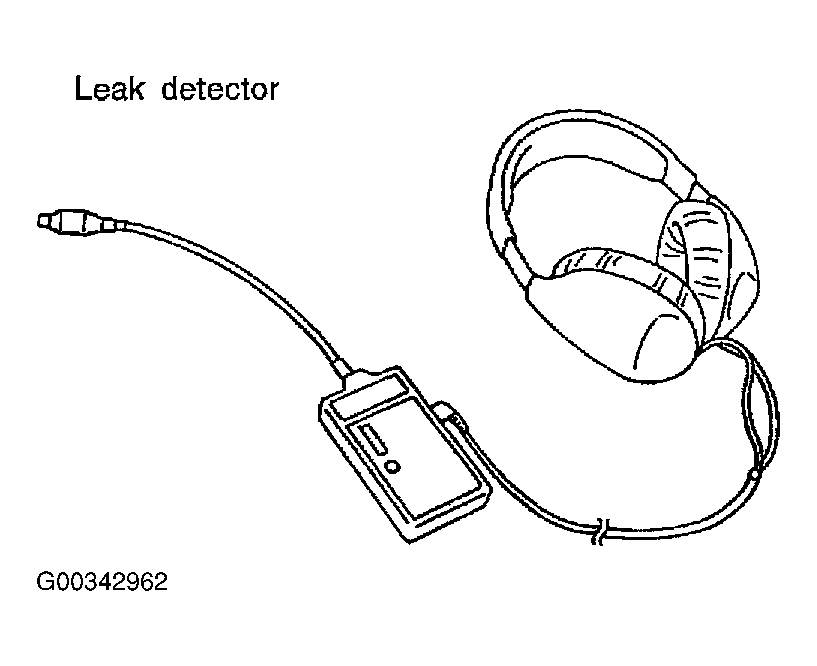 Leak detector

G00342962