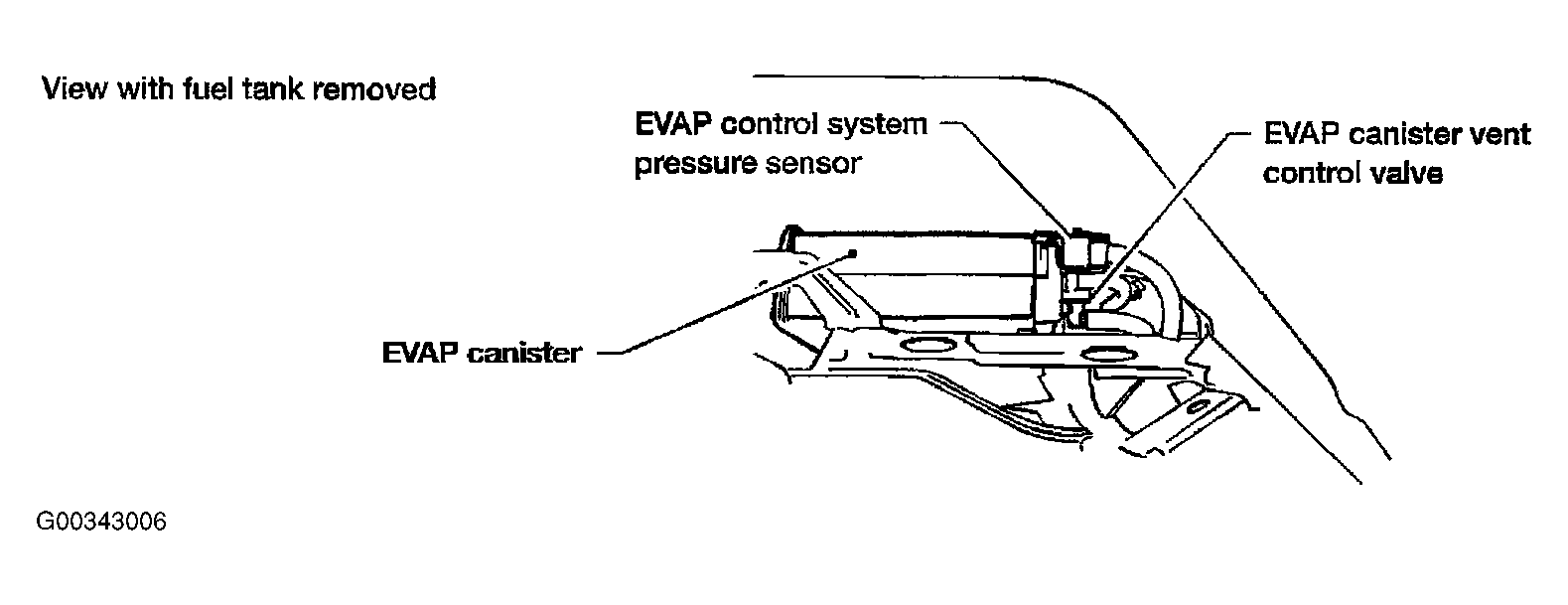 View with fuel tank removed

EVAP control system pressure sensor

EVAP canister vent control valve

EVAP canister

G00343006