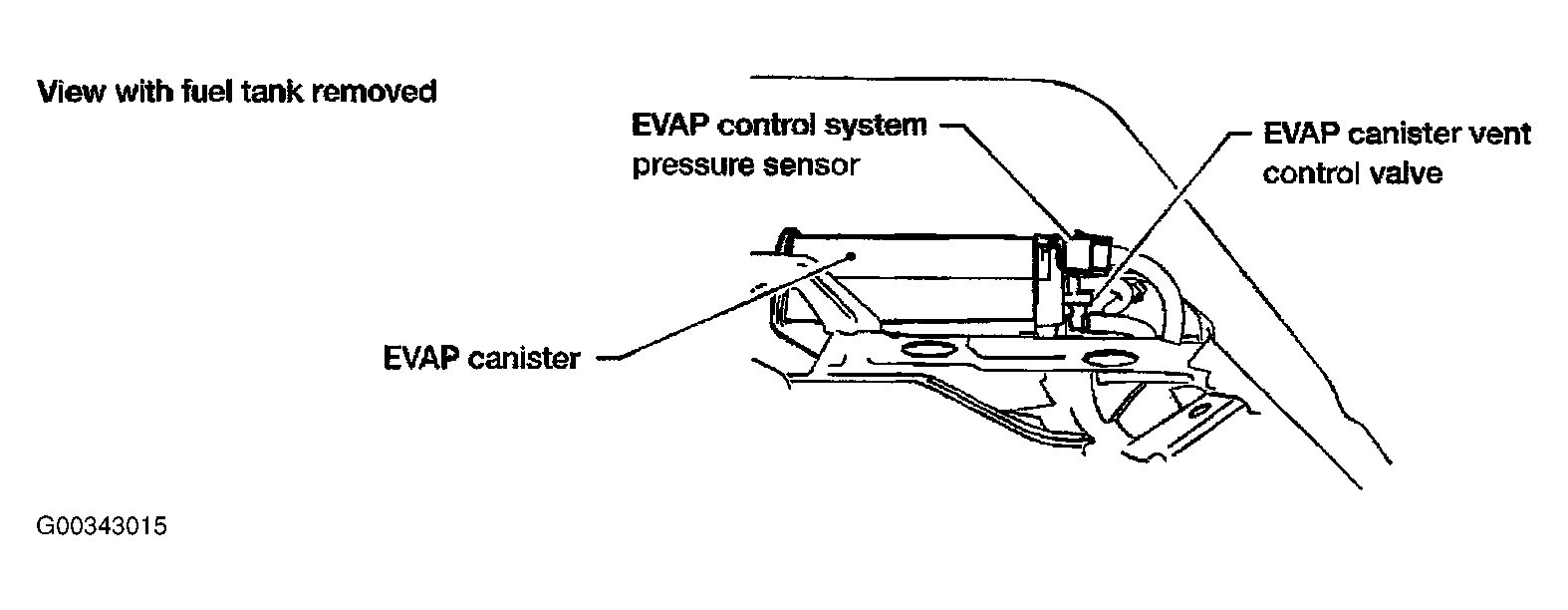 View with fuel tank removed

EVAP control system pressure sensor

EVAP canister vent control valve

EVAP canister

G00343015