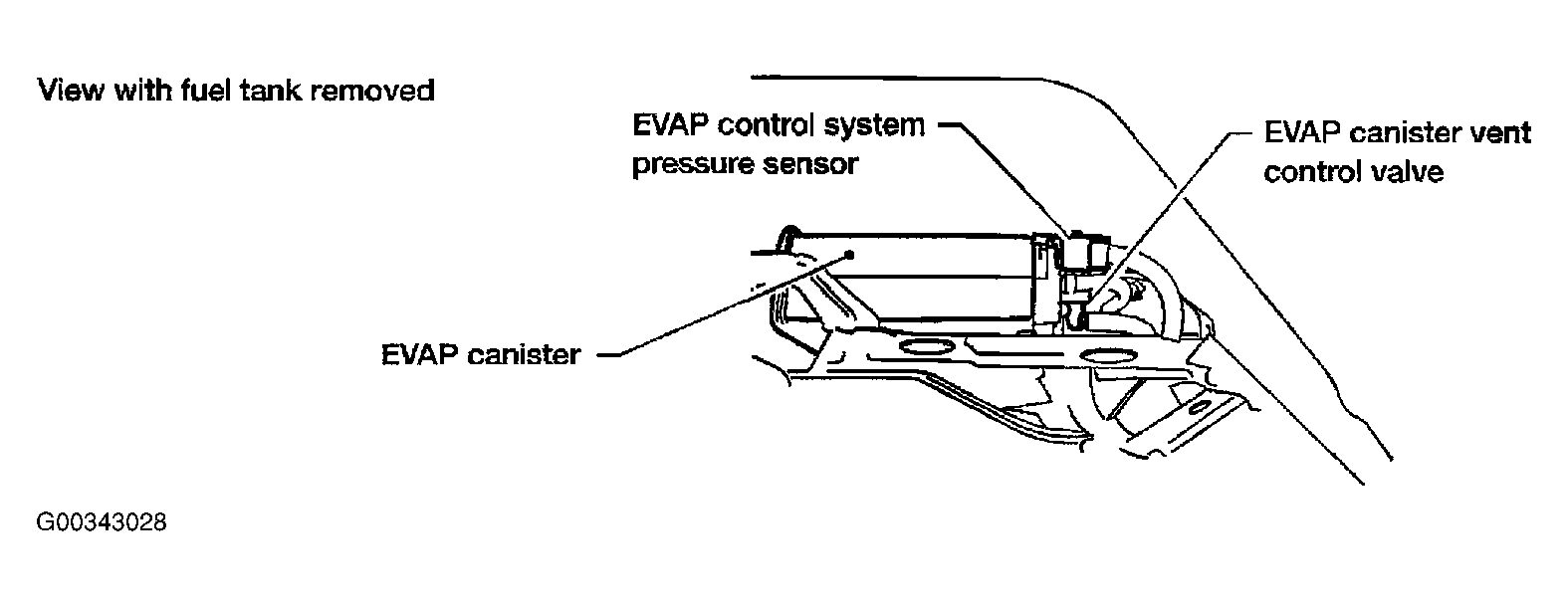 View with fuel tank removed

EVAP control system pressure sensor

EVAP canister vent control valve

EVAP canister

G00343028