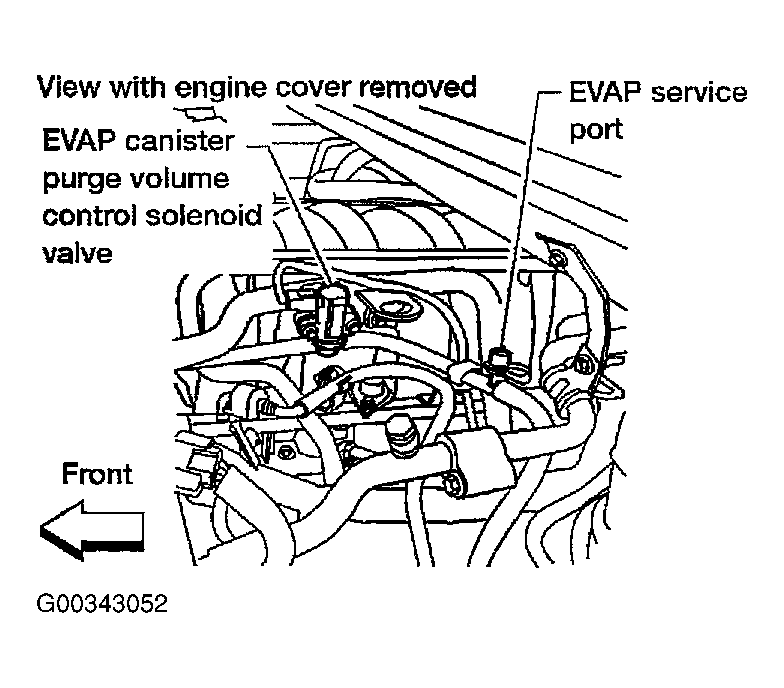 View with engine cover removed

EVAP canister purge volume control solenoid valve

EVAP service port

Front

G00343052