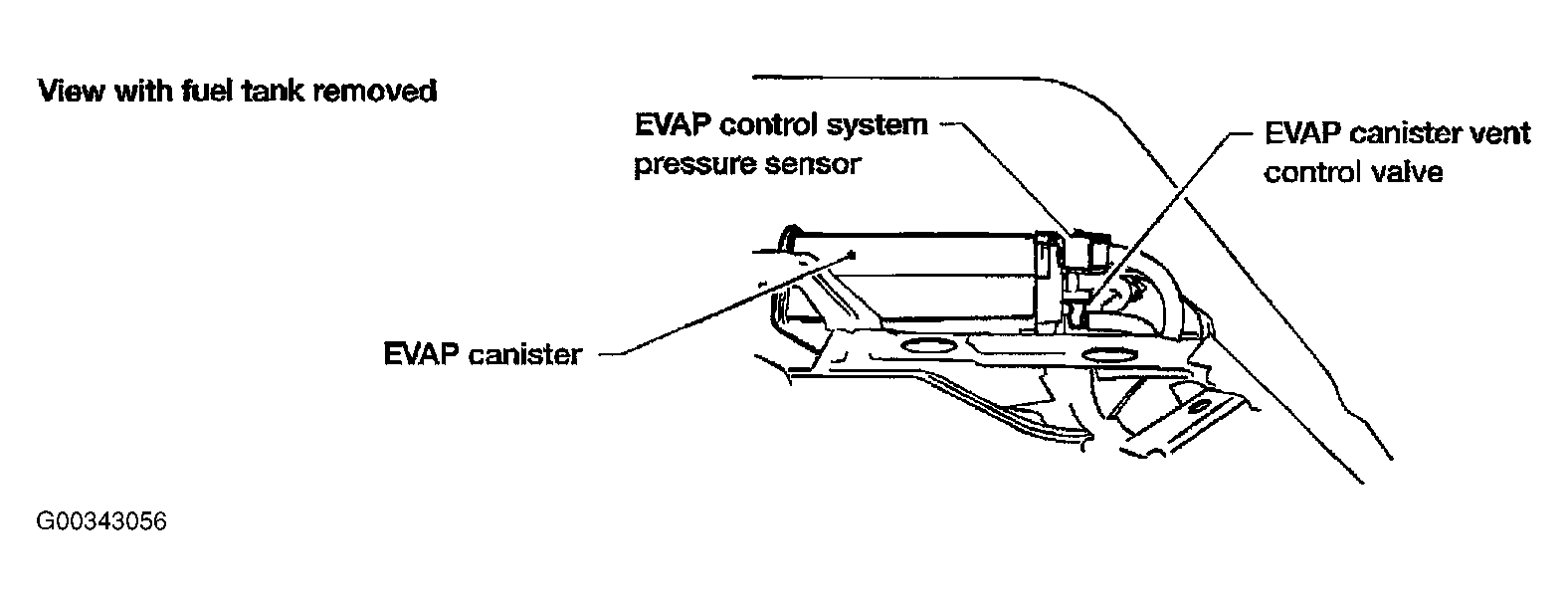 View with fuel tank removed

EVAP control system pressure sensor

EVAP canister vent control valve

EVAP canister

G00343056