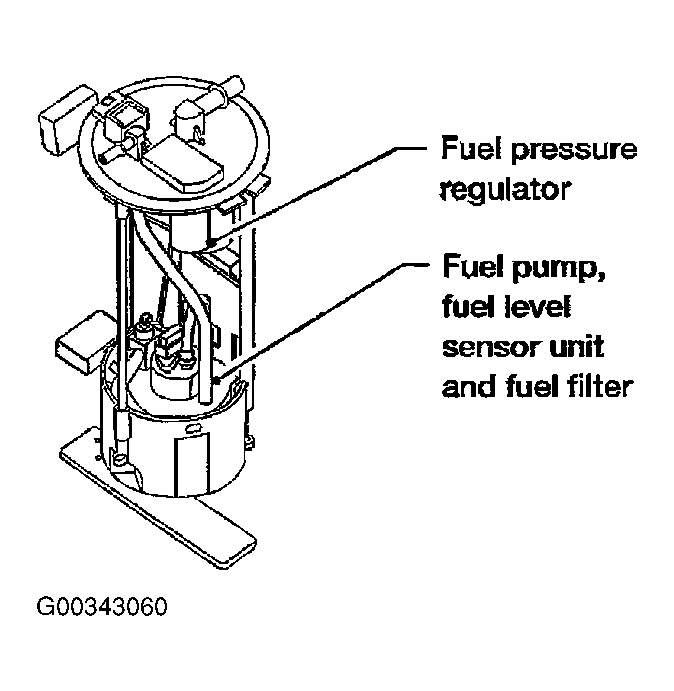 Fuel pressure regulator

Fuel pump, fuel level sensor unit and fuel filter

G00343060