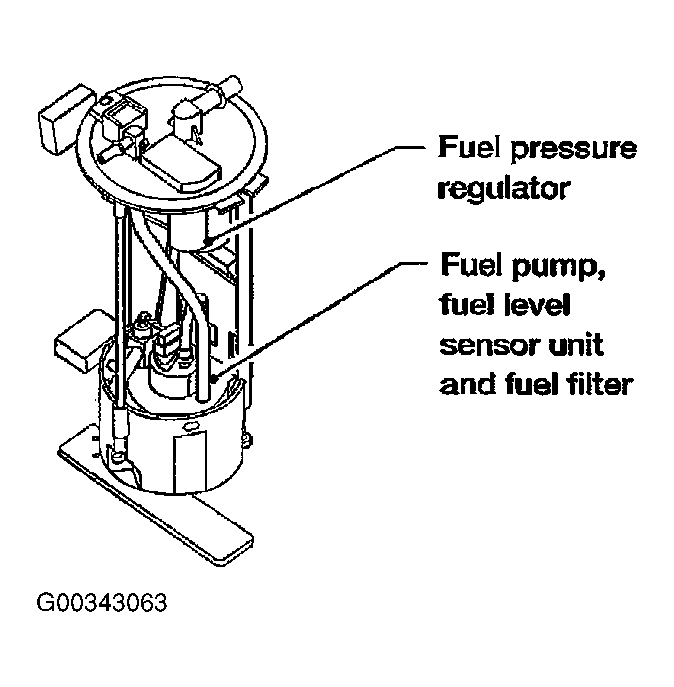 Fuel pressure regulator

Fuel pump, fuel level sensor unit and fuel filter

G00343063