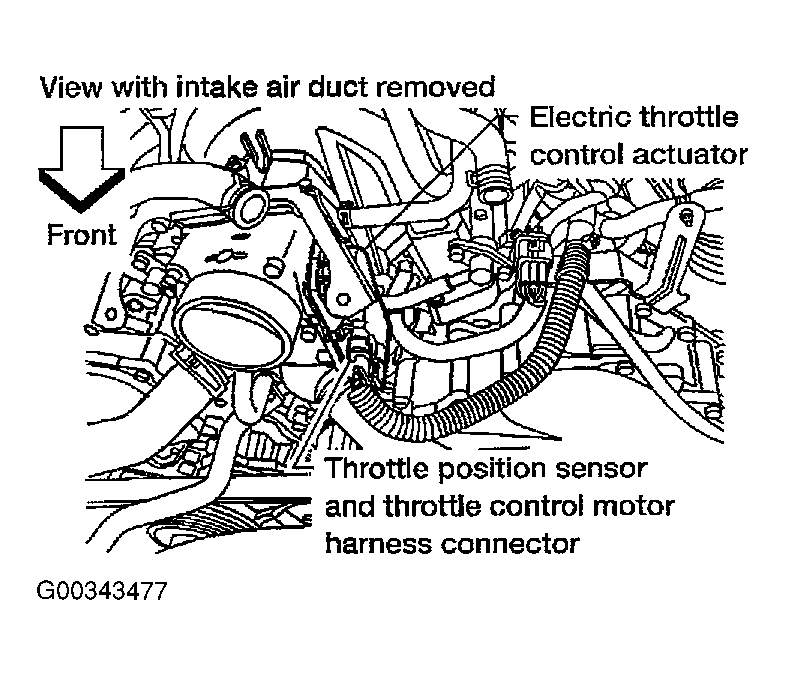 View with intake air duct removed

Electric throttle control actuator

Front

Throttle position sensor and throttle control motor harness connector

G00343477