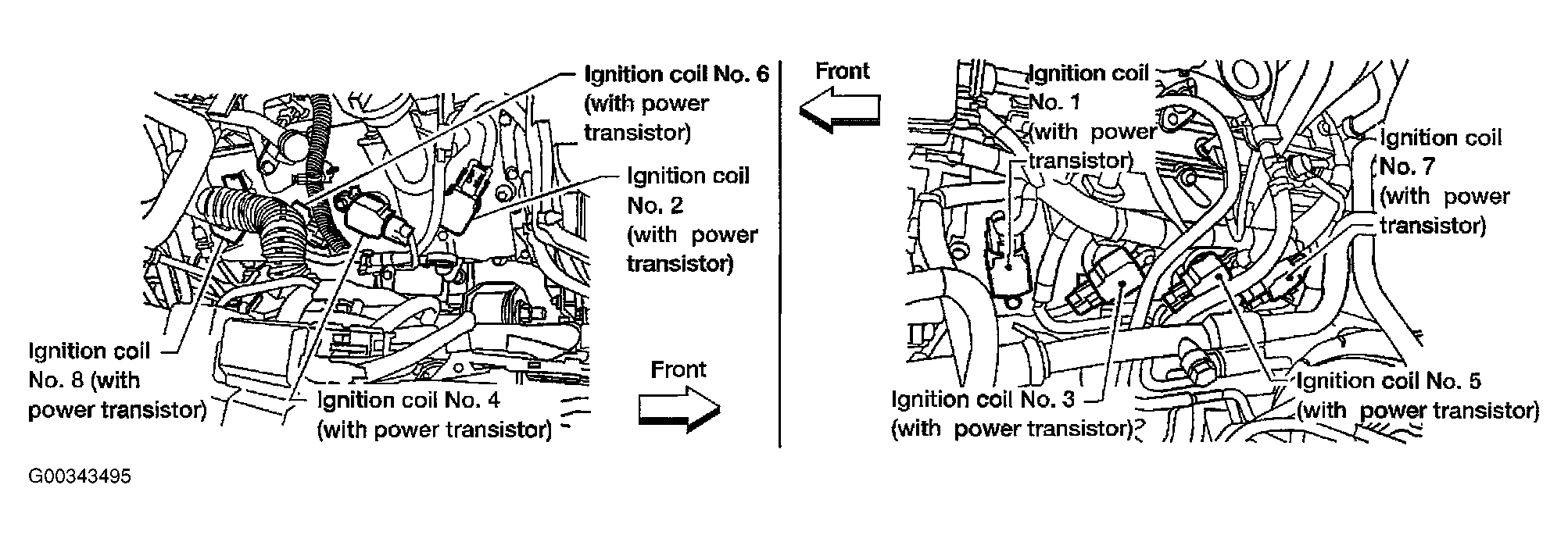 Ignition coil No. 6 (with power transistor)

Ignition coil No. 2 (with power transistor)

Ignition coil No. 8 (with power transistor)

Ignition coil No. 4 (with power transistor)

Front

Front

Ignition coil No. 1 (with power transistor)

Ignition coil No. 7 (with power transistor)

Ignition coil No. 3 (with power transistor)

Ignition coil No. 5 (with power transistor)

G00343495