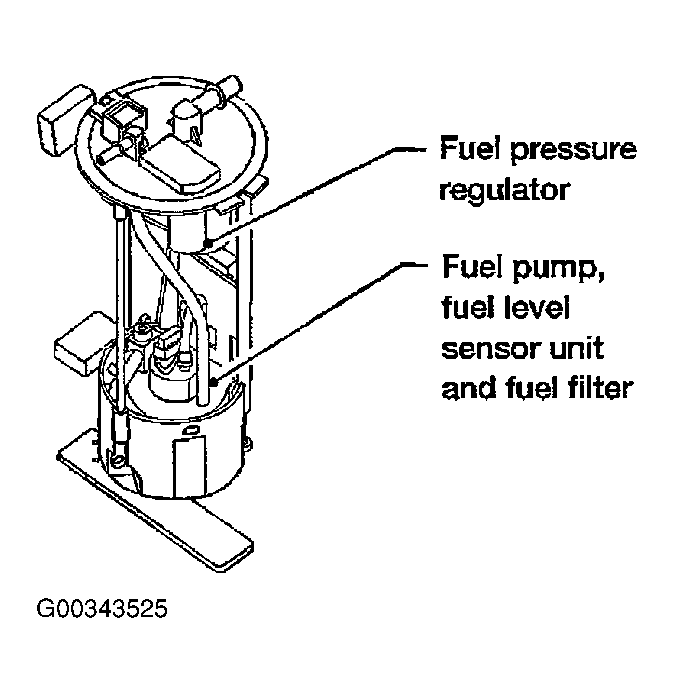 Fuel pressure regulator

Fuel pump, fuel level sensor unit and fuel filter

G00343525