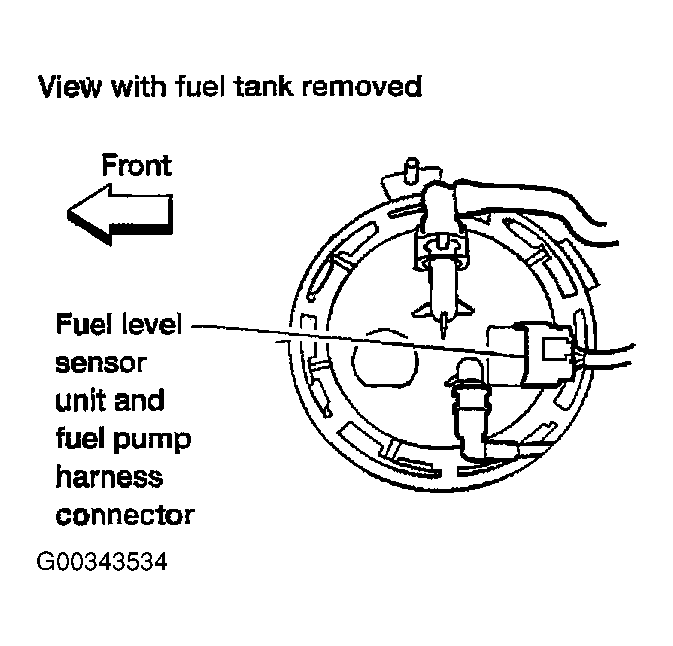 View with fuel tank removed

Front

Fuel level sensor unit and fuel pump harness connector

G00343534