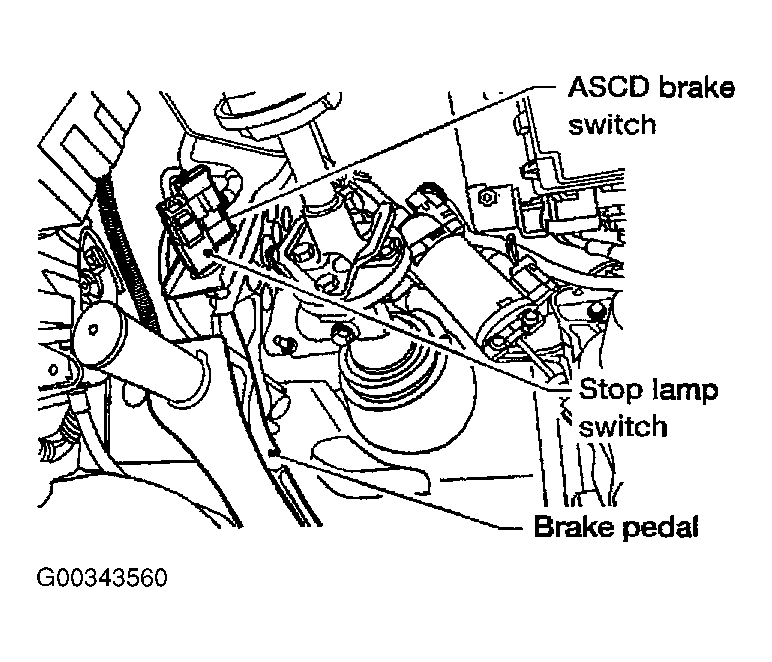 ASCD brake switch

Stop lamp switch

Brake pedal

G00343560