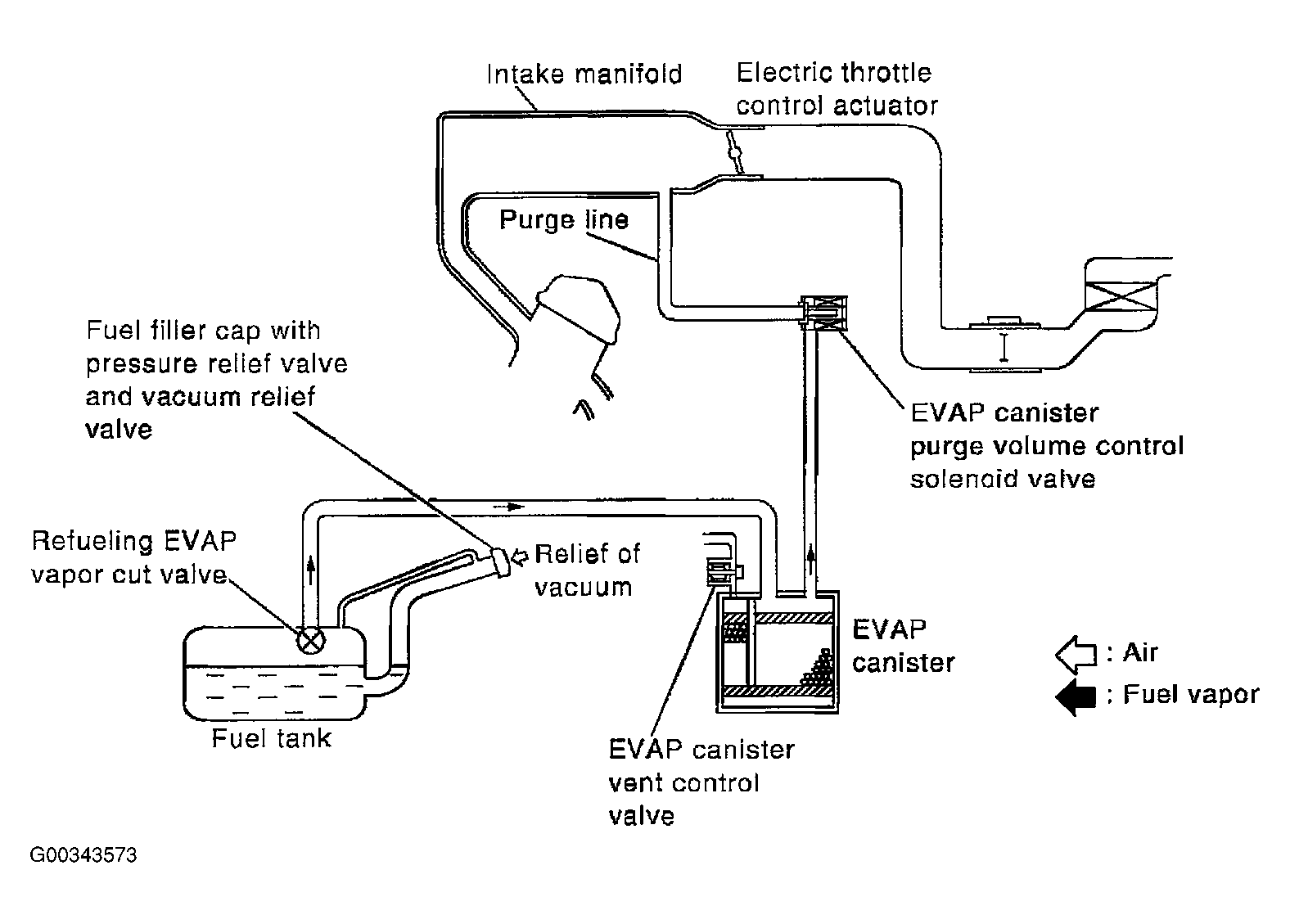 Intake manifold

Electric throttle control actuator

Purge line

Fuel filler cap with pressure relief valve and vacuum relief valve

EVAP canister purge volume control solenoid valve

Refueling EVAP vapor cut valve

Relief of vacuum

EVAP canister

: Air

: Fuel vapor

Fuel tank

EVAP canister vent control valve

G00343573