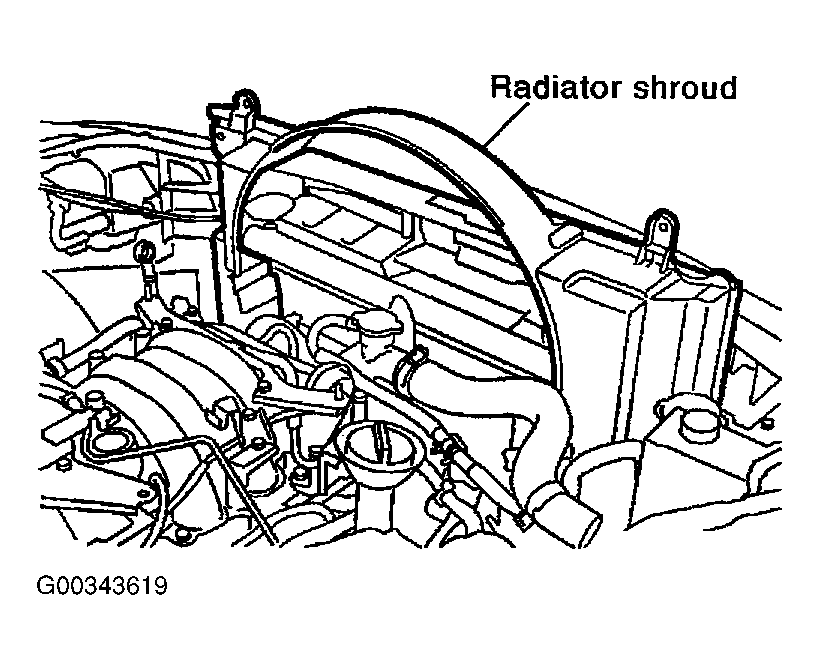 Radiator shroud

G00343619