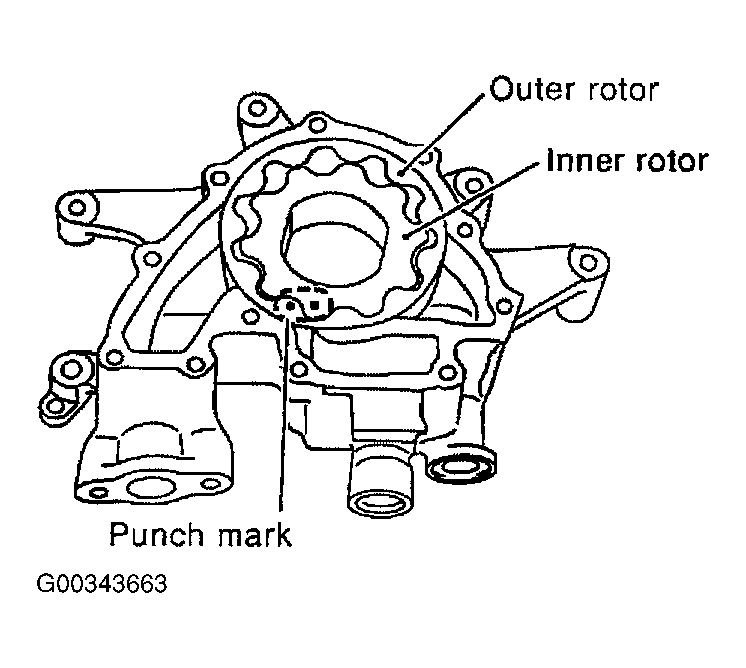 Outer rotor
Inner rotor
Punch mark
G00343663