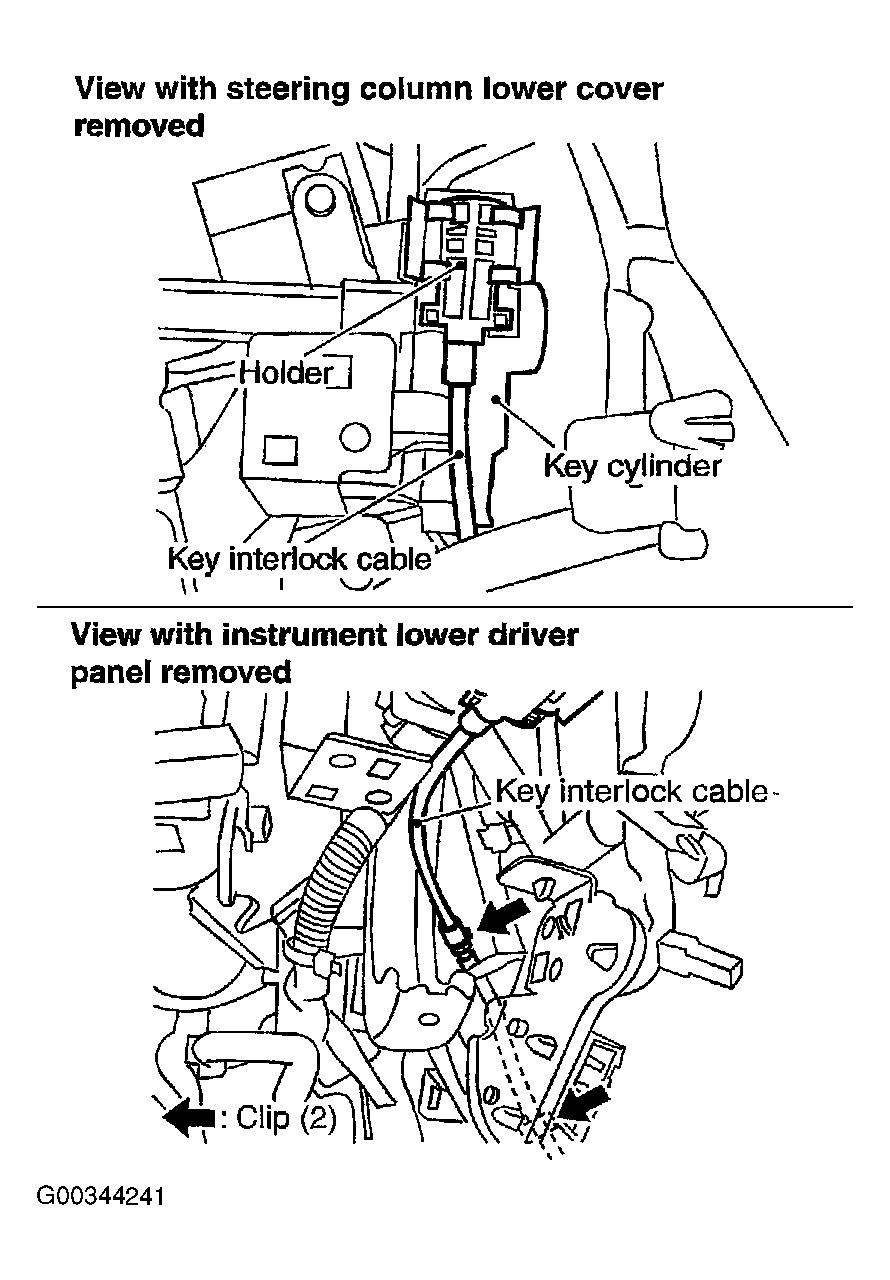 View with steering column lower cover removed

Holder

Key cylinder

Key interlock cable

View with instrument lower driver panel removed

Key interlock cable

: Clip (2)

G00344241