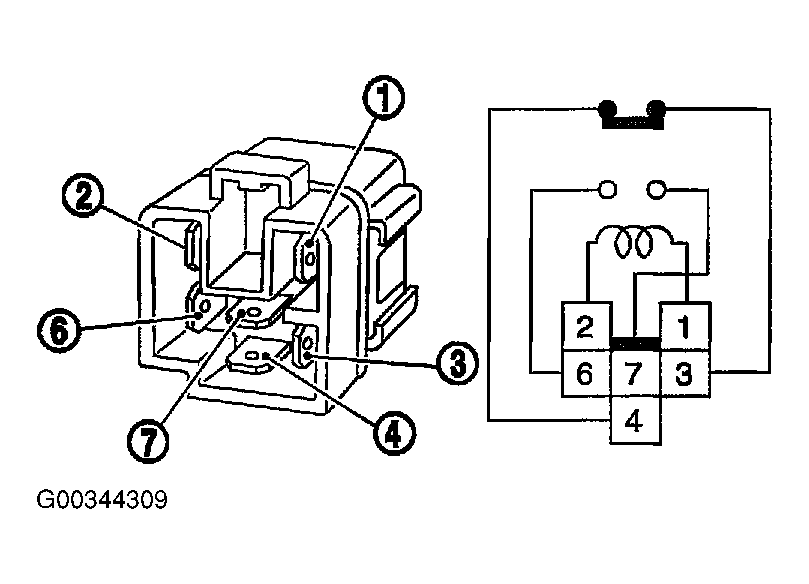 1
2
6
3
7
4

2 1
6 7 3
4

G00344309