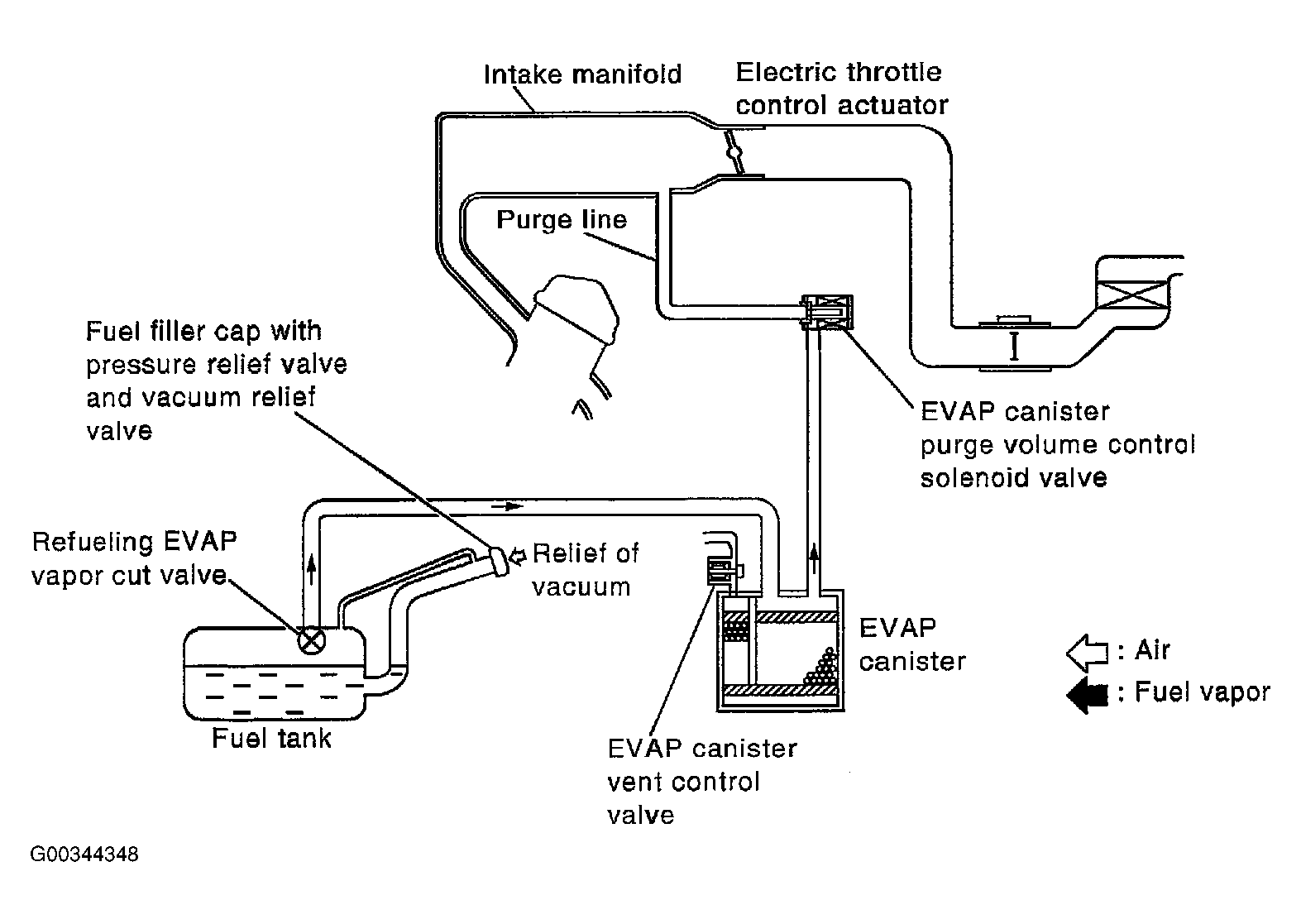 Intake manifold

Electric throttle control actuator

Purge line

Fuel filler cap with pressure relief valve and vacuum relief valve

EVAP canister purge volume control solenoid valve

Refueling EVAP vapor cut valve

Relief of vacuum

EVAP canister

: Air

: Fuel vapor

Fuel tank

EVAP canister vent control valve

G00344348