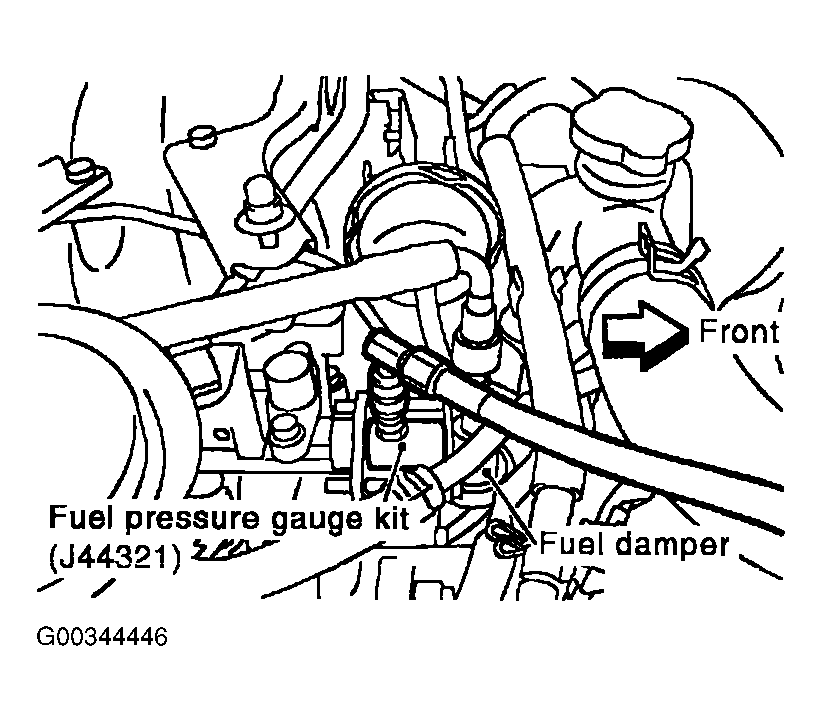 Front

Fuel pressure gauge kit
(J44321)

Fuel damper

G00344446