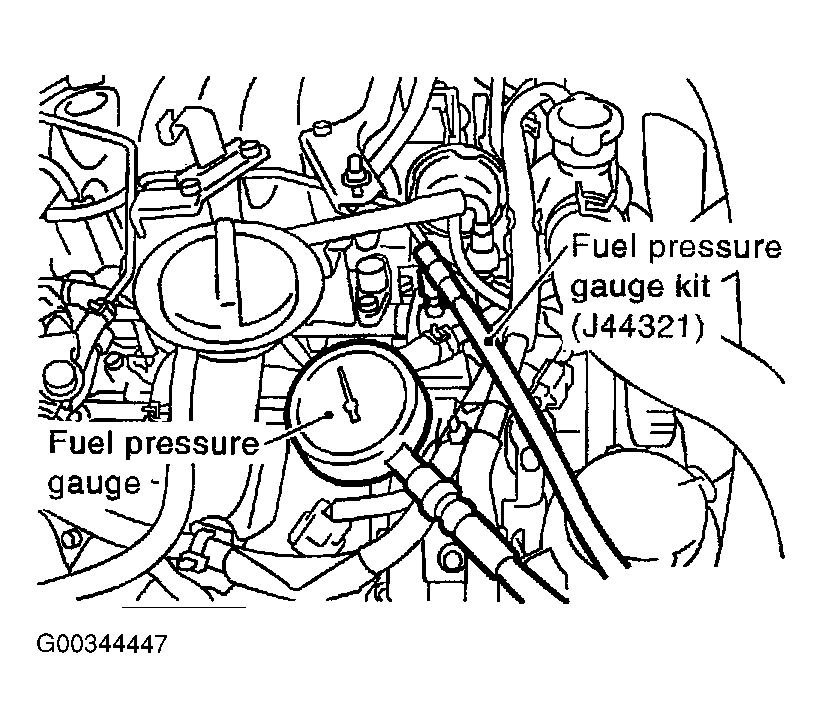 Fuel pressure gauge kit (J44321)

Fuel pressure gauge

G00344447