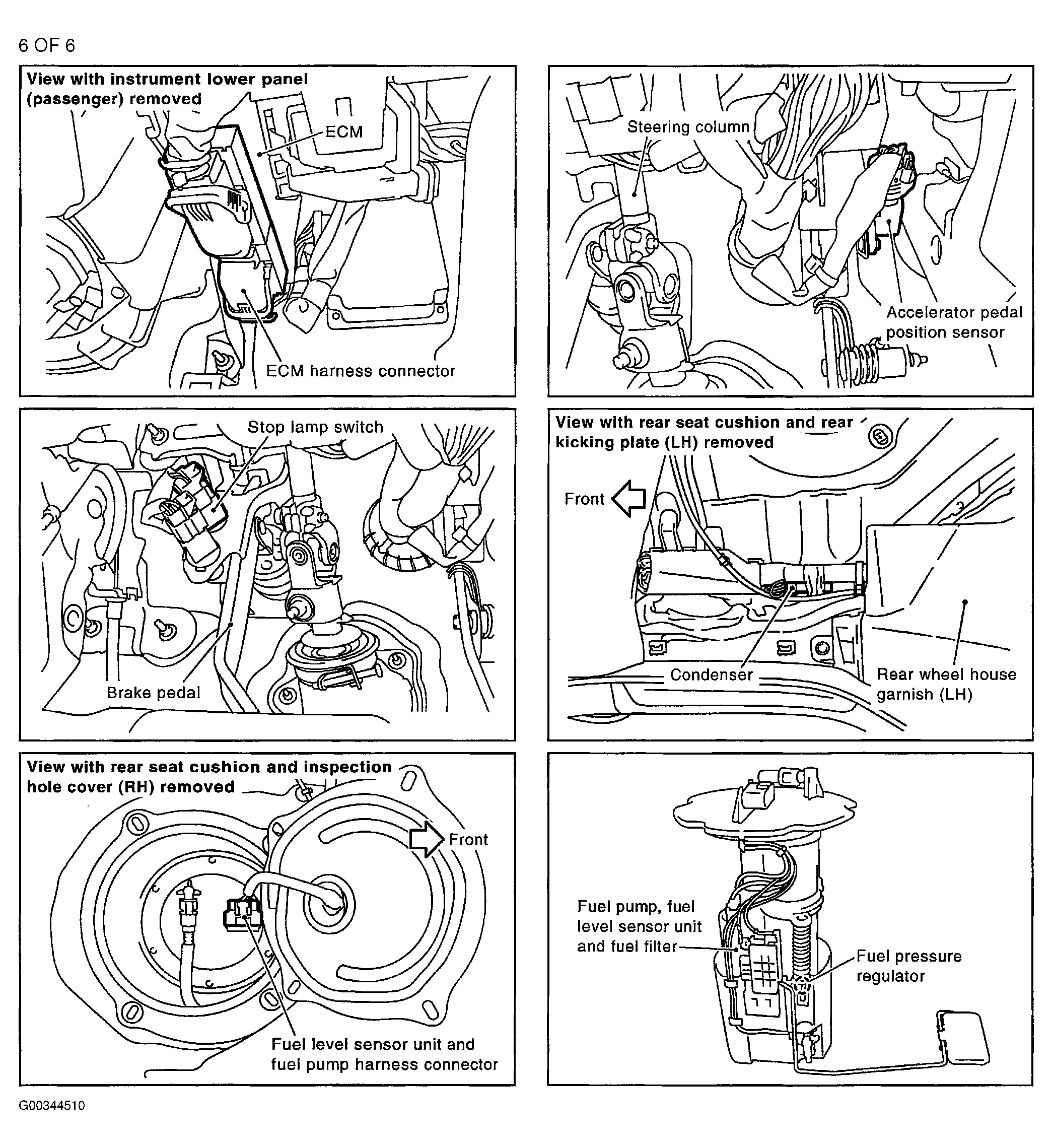 6 OF 6

View with instrument lower panel (passenger) removed

ECM

ECM harness connector

Steering column

Accelerator pedal position sensor

Stop lamp switch

Brake pedal

View with rear seat cushion and rear kicking plate (LH) removed

Front

Condenser

Rear wheel house garnish (LH)

View with rear seat cushion and inspection hole cover (RH) removed

Front

Fuel level sensor unit and fuel pump harness connector

Fuel pump, fuel level sensor unit and fuel filter

Fuel pressure regulator

G00344510