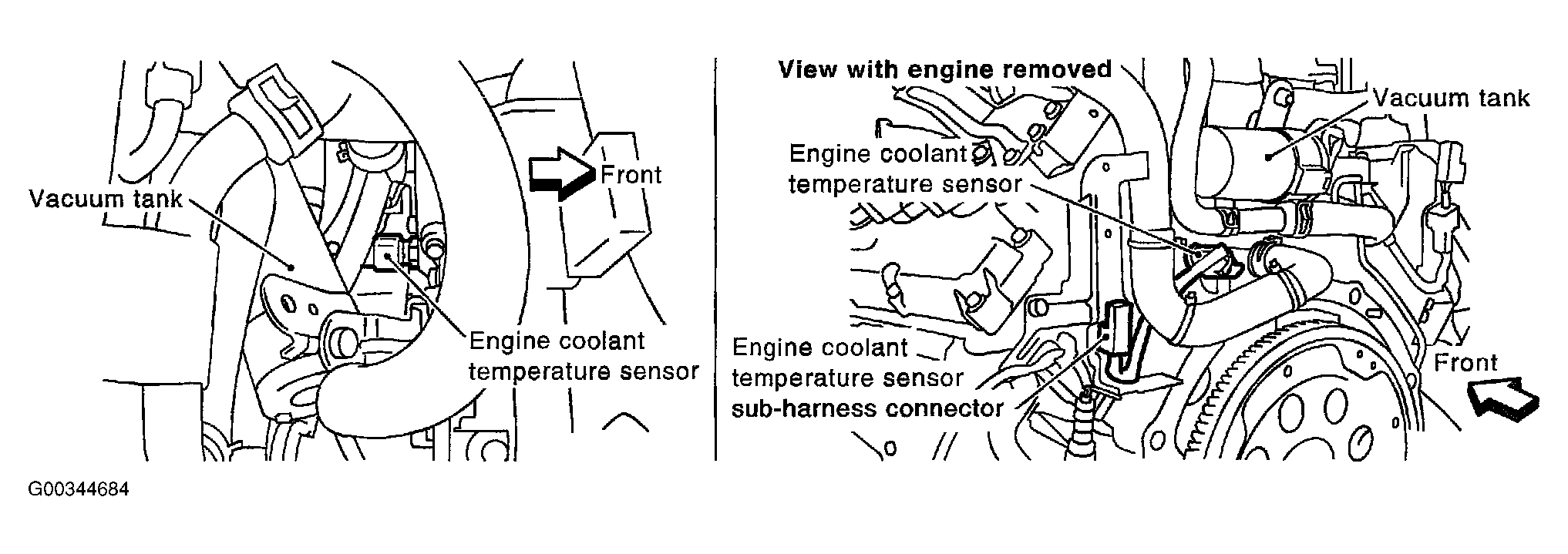 Vacuum tank

Front

Engine coolant temperature sensor

View with engine removed

Vacuum tank

Engine coolant temperature sensor

Engine coolant temperature sensor sub-harness connector

Front

G00344684