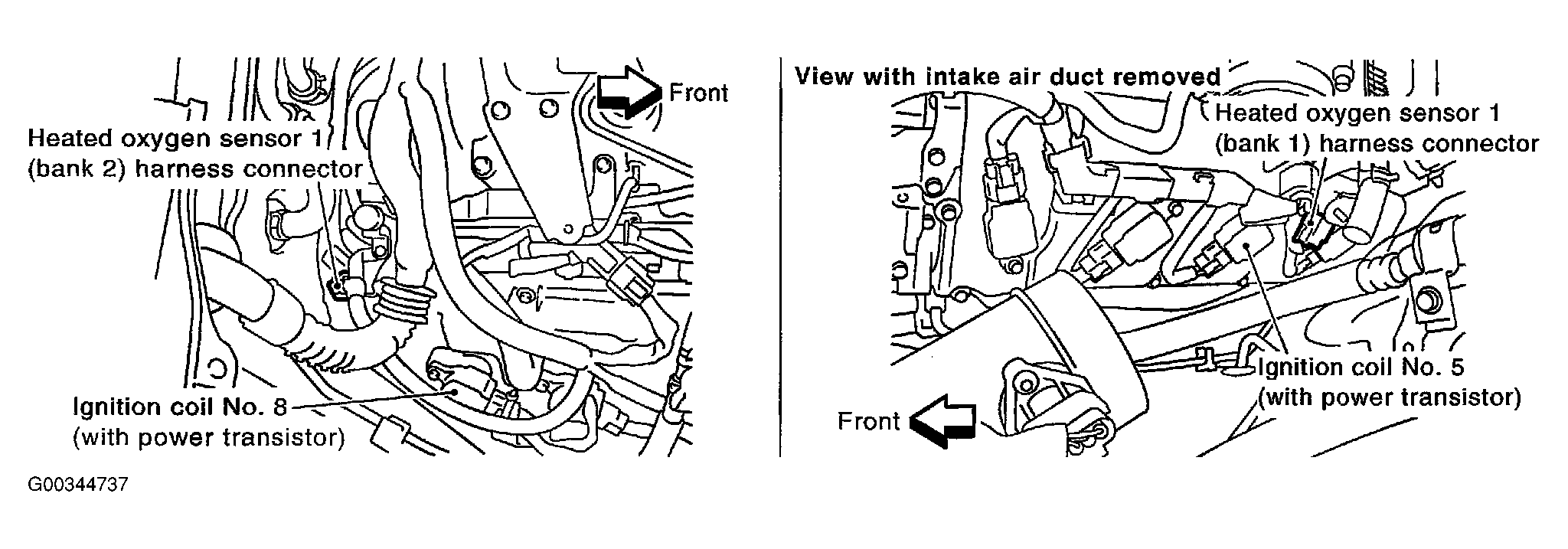 Front

Heated oxygen sensor 1
(bank 2) harness connector

Ignition coil No. 8
(with power transistor)

View with intake air duct removed

Heated oxygen sensor 1
(bank 1) harness connector

Ignition coil No. 5
(with power transistor)

Front

G00344737