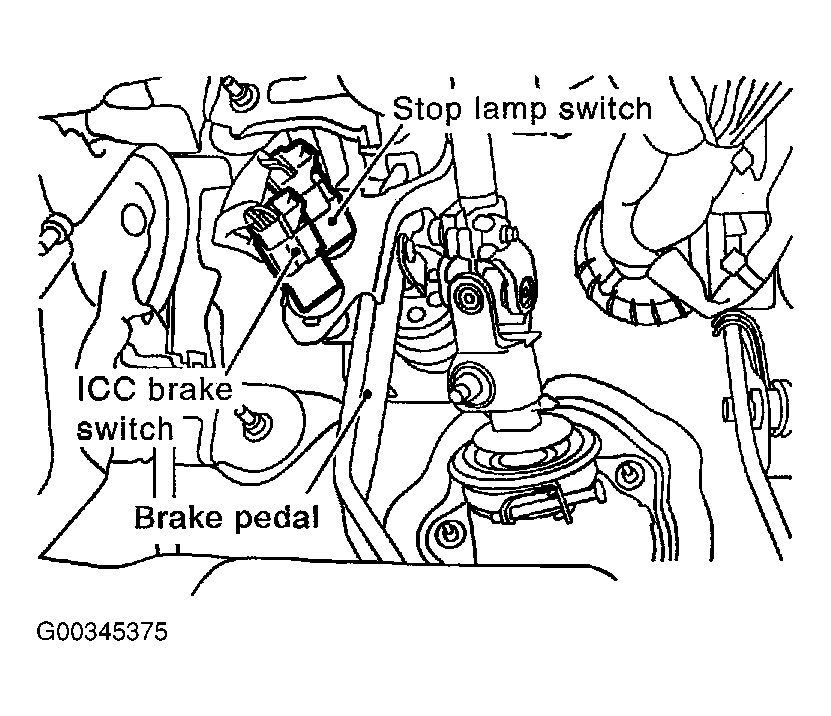 Stop lamp switch

ICC brake switch

Brake pedal

G00345375