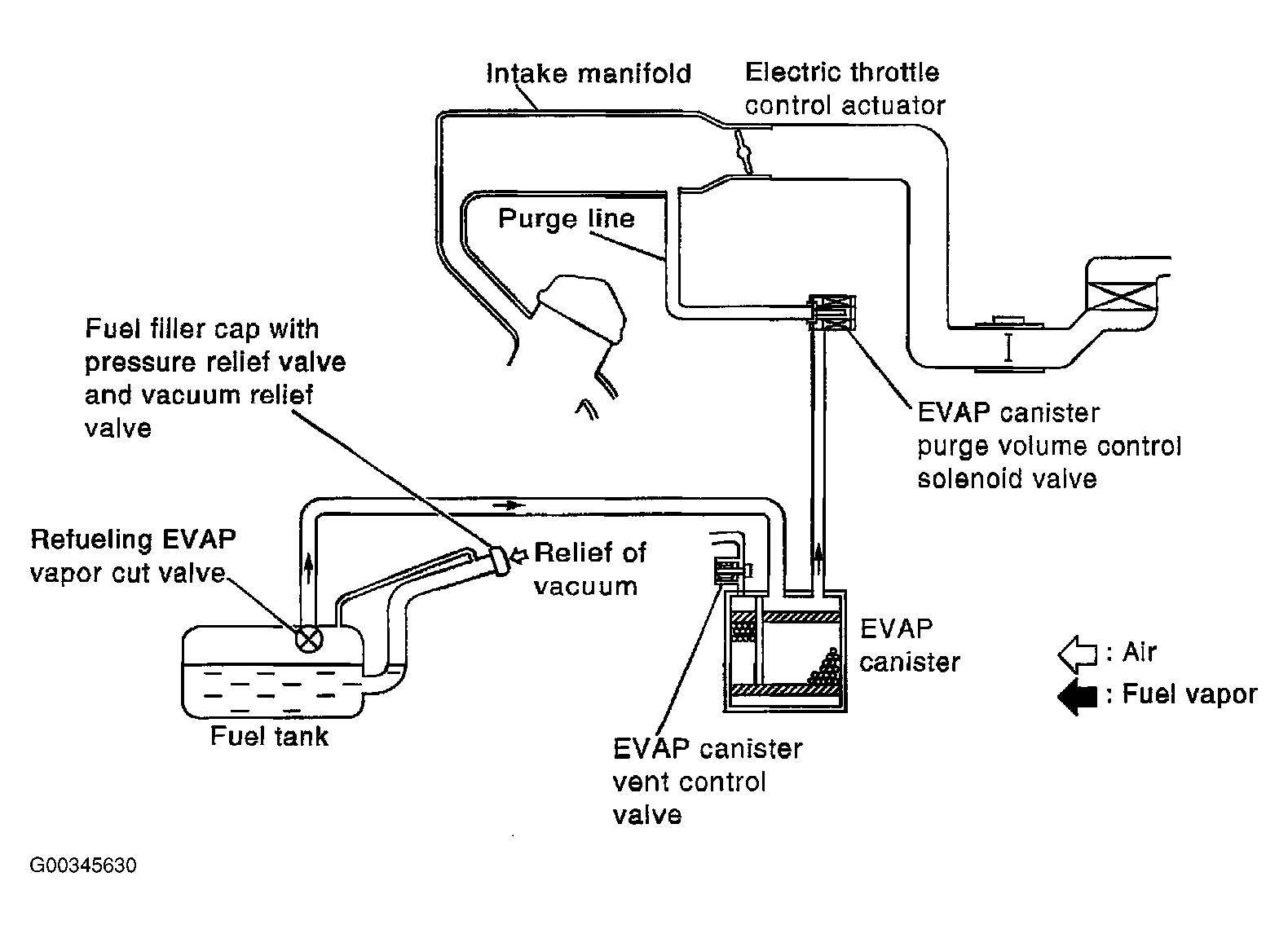 Intake manifold

Electric throttle control actuator

Purge line

Fuel filler cap with pressure relief valve and vacuum relief valve

EVAP canister purge volume control solenoid valve

Refueling EVAP vapor cut valve

Relief of vacuum

EVAP canister

: Air

: Fuel vapor

Fuel tank

EVAP canister vent control valve

G00345630