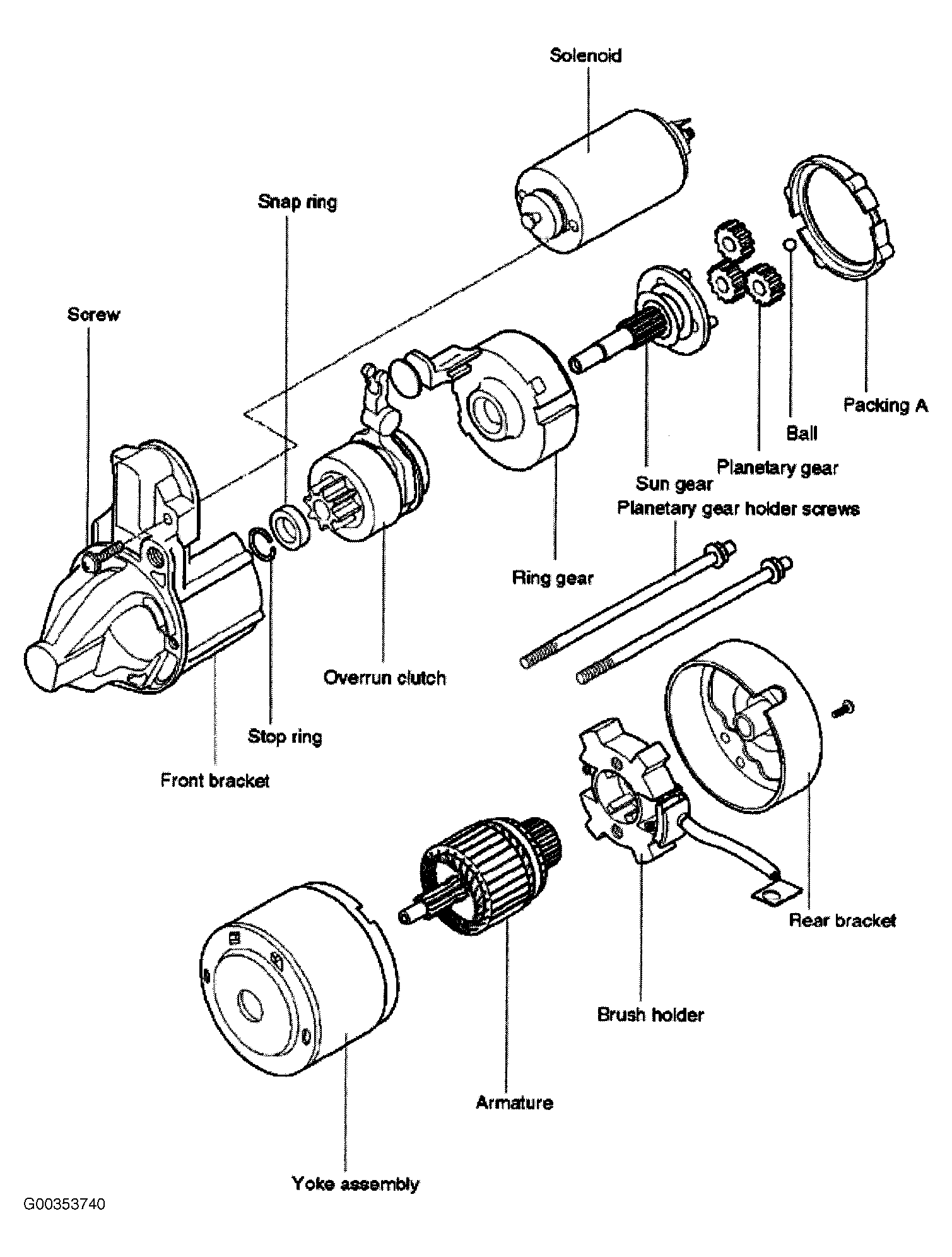 Solenoid

Snap ring

Screw

Packing A

Ball

Planetary gear

Sun gear

Planetary gear holder screws

Ring gear

Overrun clutch

Stop ring

Front bracket

Rear bracket

Brush holder

Armature

Yoke assembly

G00353740