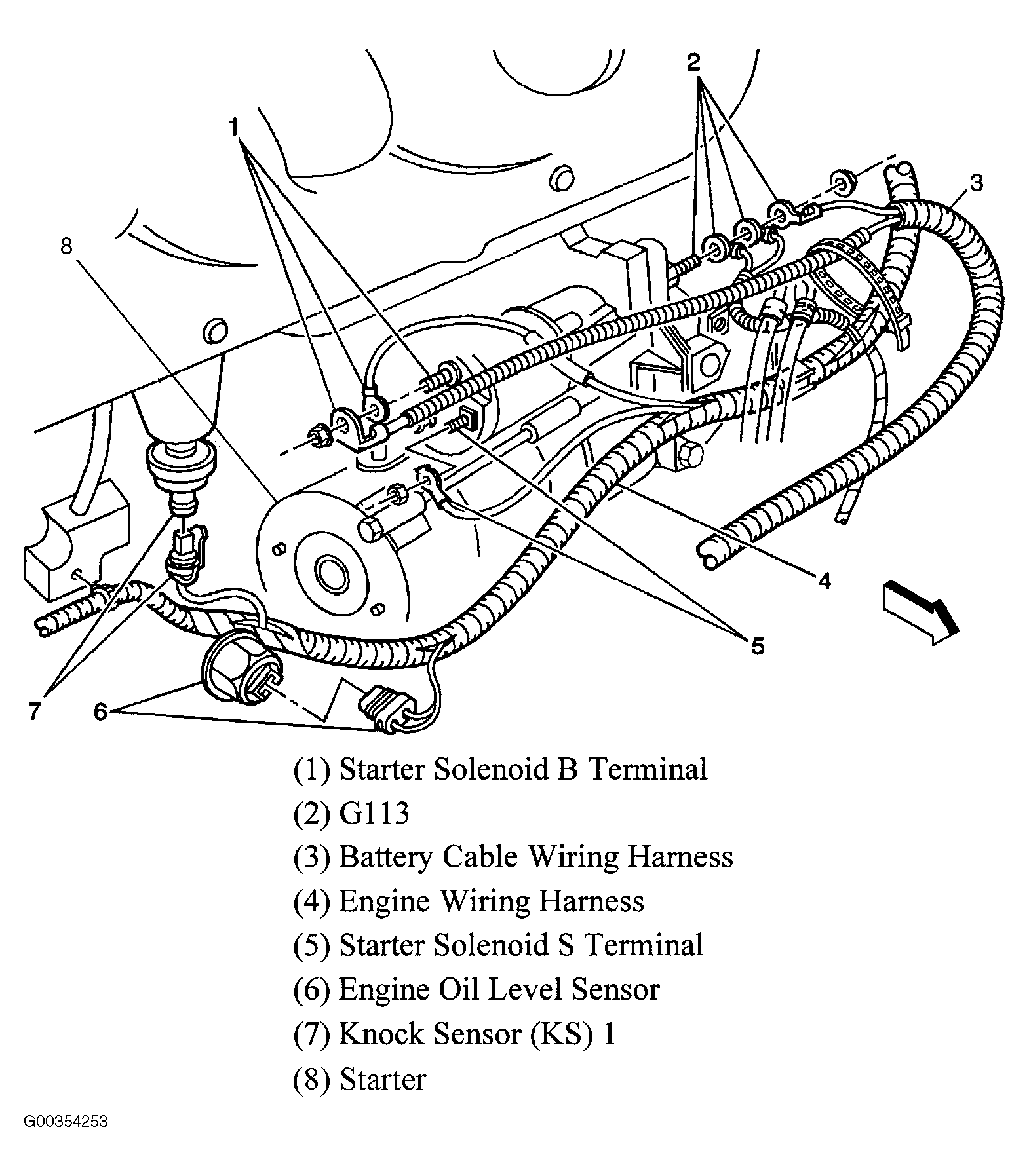 2
1
3
8
4
5
7
6

(1) Starter Solenoid B Terminal
(2) G113
(3) Battery Cable Wiring Harness
(4) Engine Wiring Harness
(5) Starter Solenoid S Terminal
(6) Engine Oil Level Sensor
(7) Knock Sensor (KS) 1
(8) Starter

G00354253