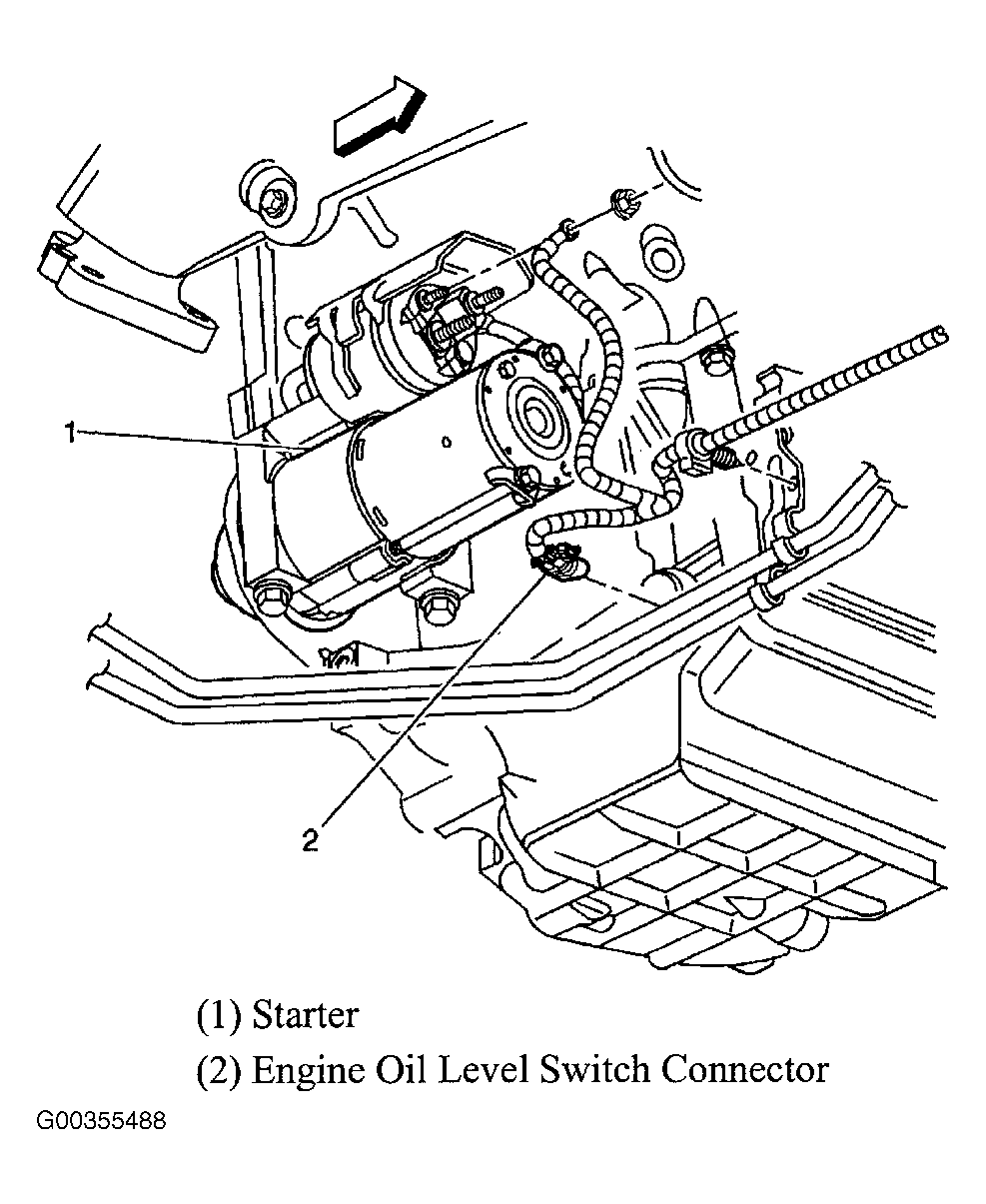 1

2

(1) Starter

(2) Engine Oil Level Switch Connector

G00355488