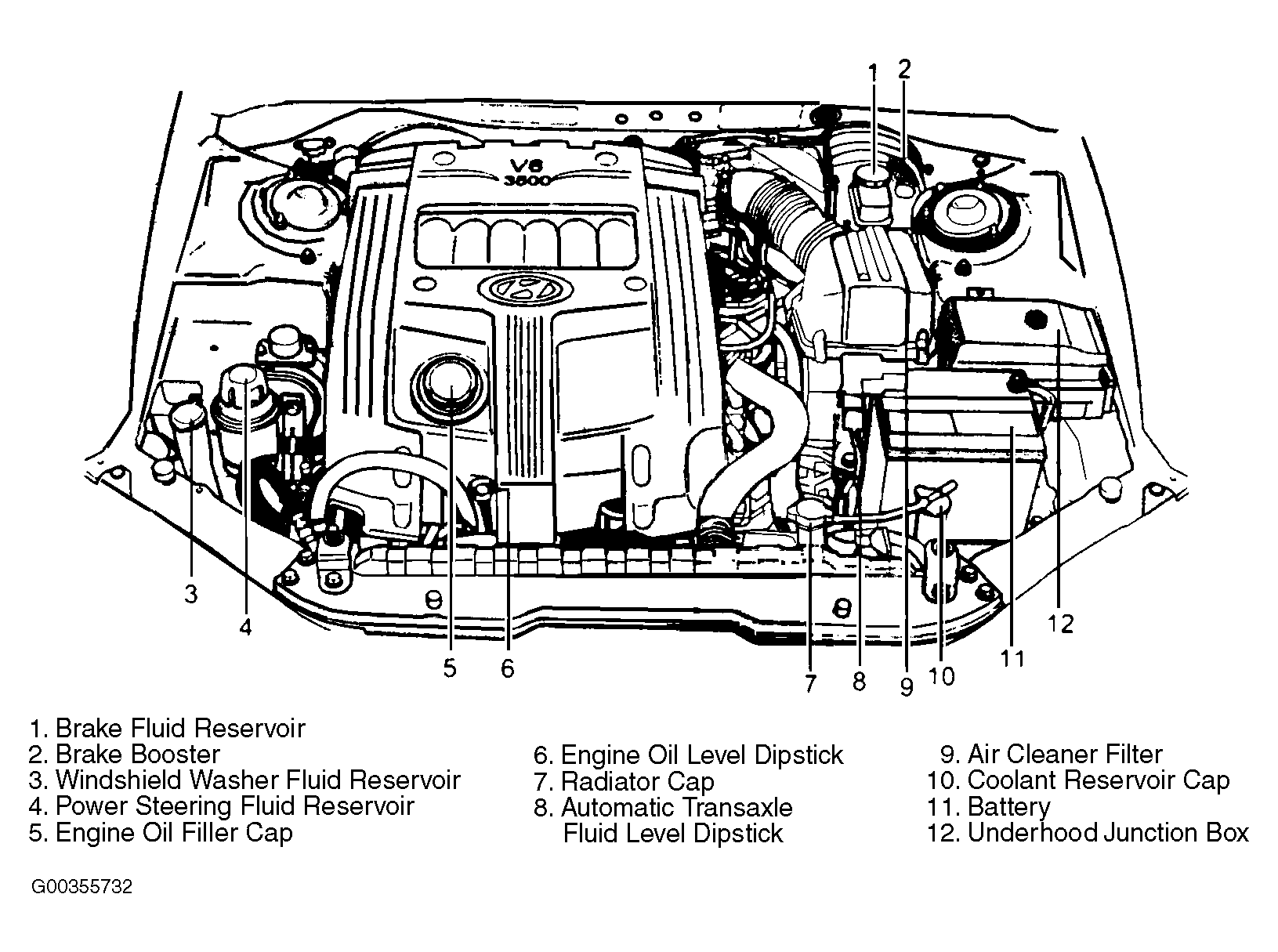 1
2
V6
3500
3
4
5
6
7
8
9
10
11
12

1. Brake Fluid Reservoir
2. Brake Booster
3. Windshield Washer Fluid Reservoir
4. Power Steering Fluid Reservoir
5. Engine Oil Filler Cap

6. Engine Oil Level Dipstick
7. Radiator Cap
8. Automatic Transaxle Fluid Level Dipstick

9. Air Cleaner Filter
10. Coolant Reservoir Cap
11. Battery
12. Underhood Junction Box

G00355732