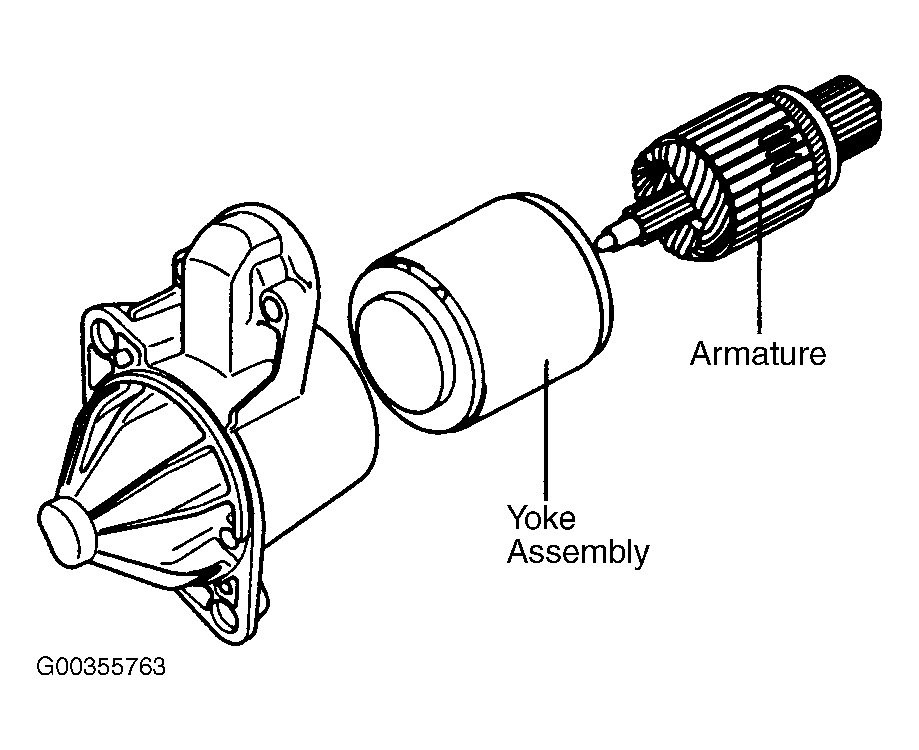 Armature

Yoke Assembly

G00355763